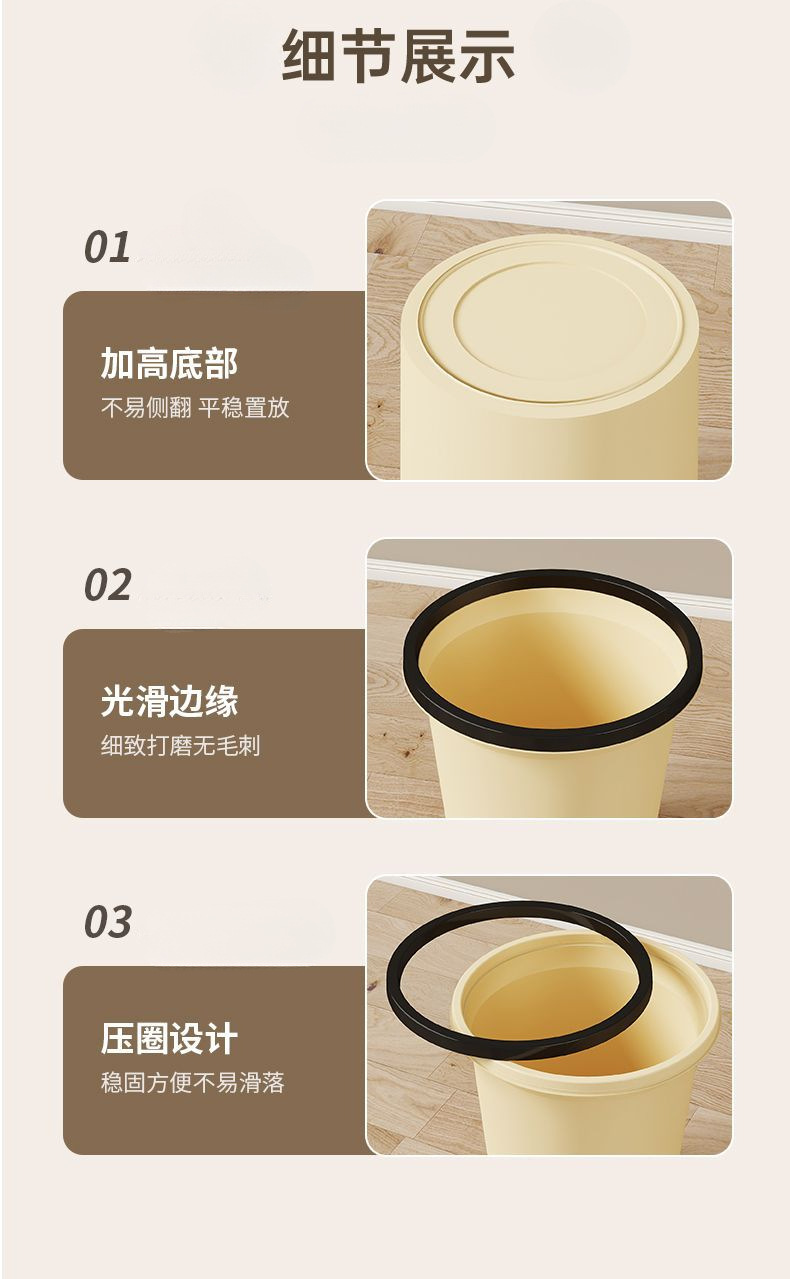 细节展示

01

加高底部

不易侧翻 平稳置放

02

光滑边缘

细致打磨无毛刺

03

压圈设计

稳固方便不易滑落