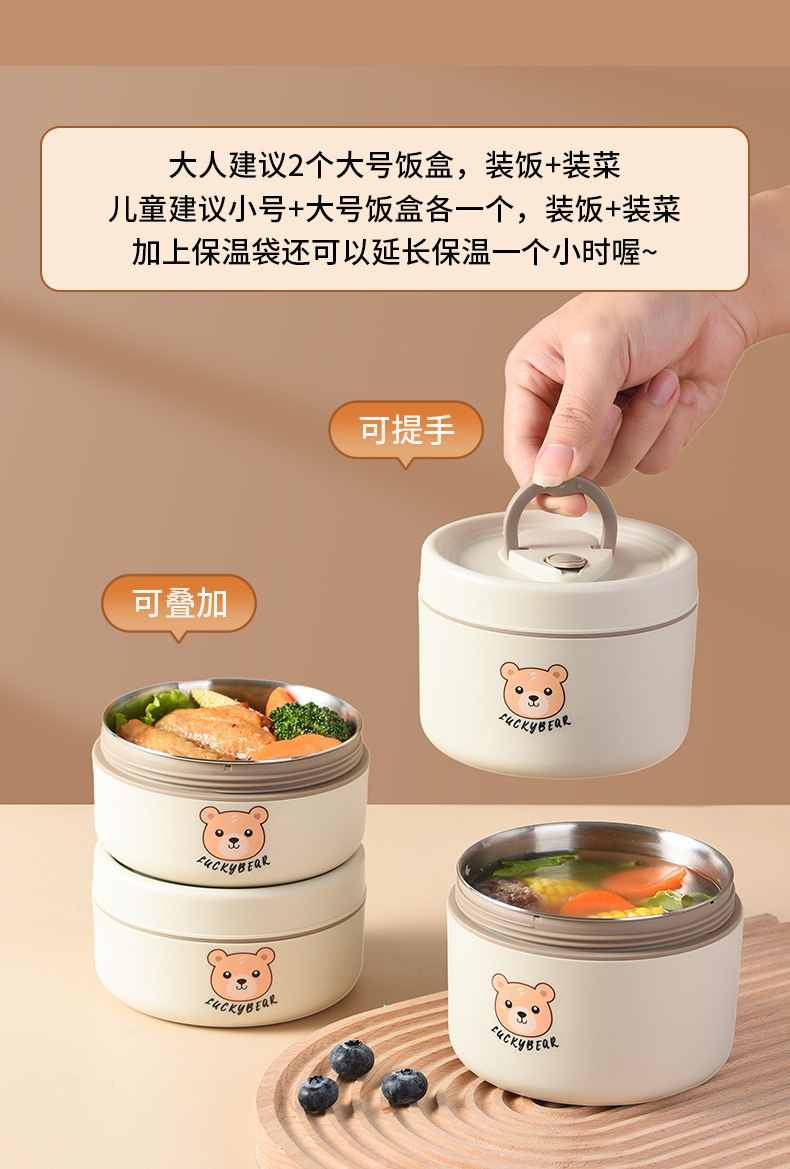 大人建议2个大号饭盒，装饭+装菜
儿童建议小号+大号饭盒各一个，装饭+装菜
加上保温袋还可以延长保温一个小时喔~

可提手

可叠加

LUCKYBEAR

LUCKYBEAR

LUCKYBEAR

LUCKYBEAR