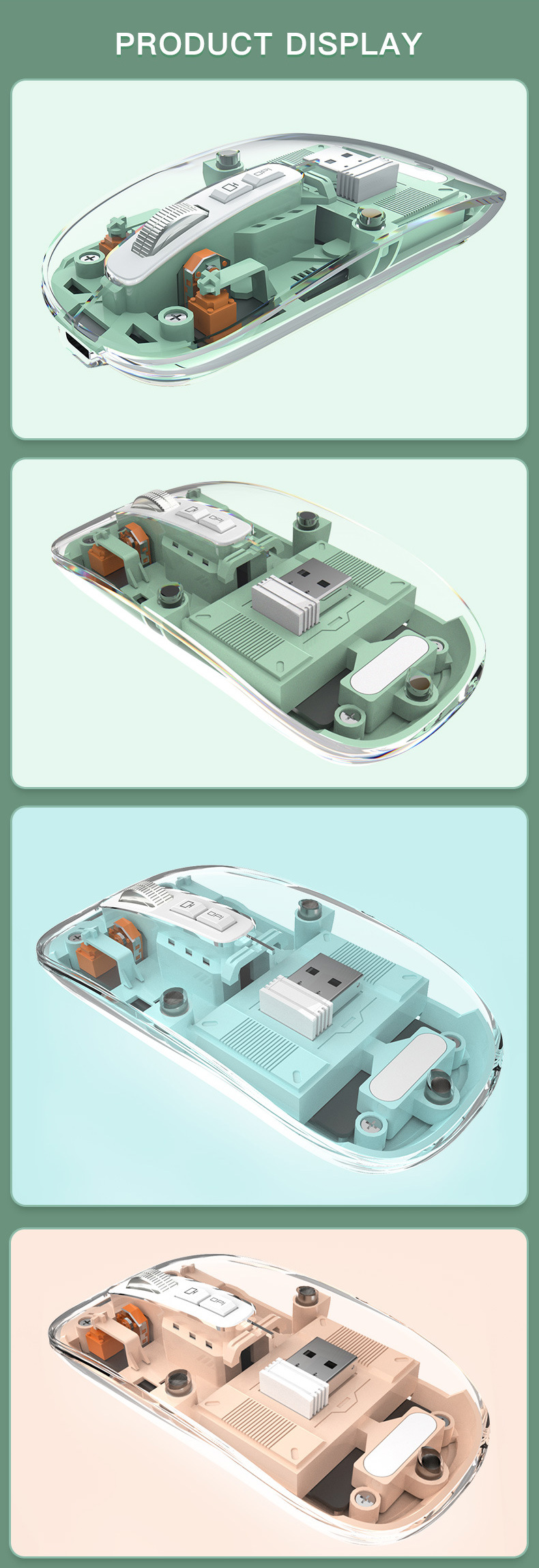 PRODUCT DISPLAY

DPI

DPI

DPI

DPI