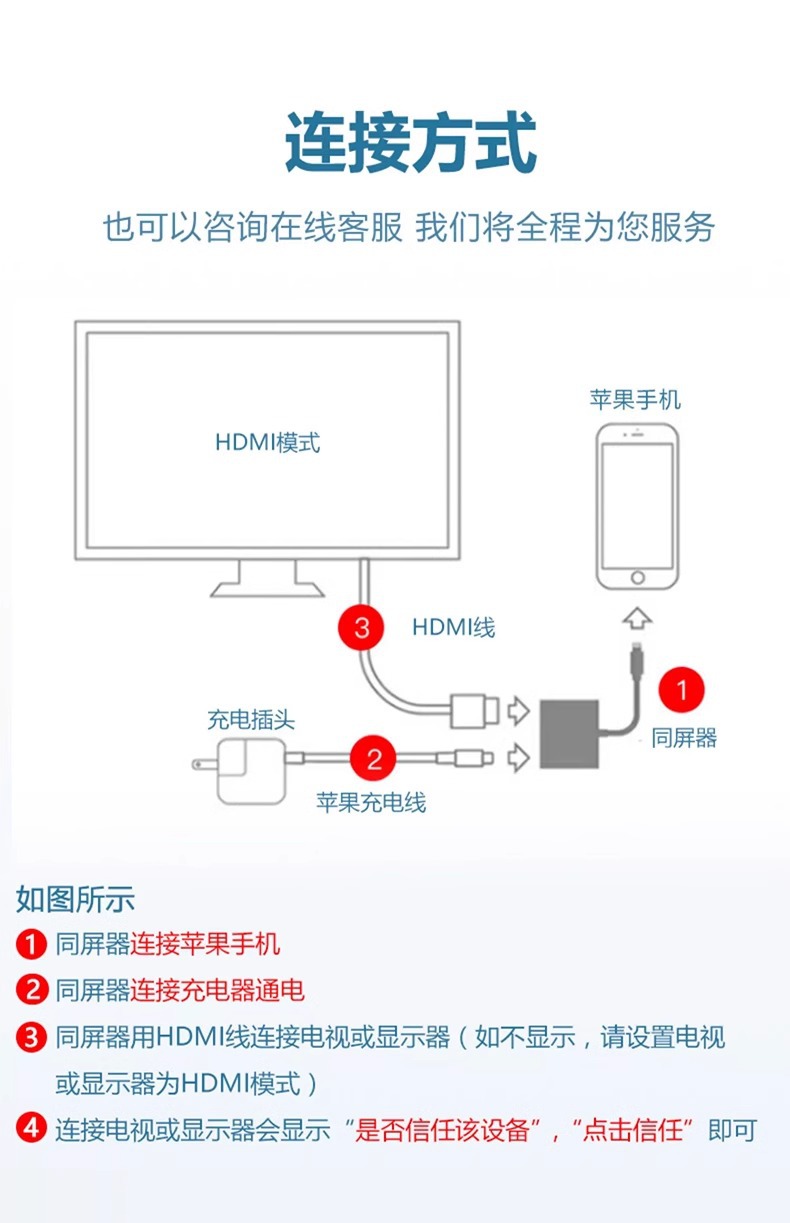 连接方式

也可以咨询在线客服 我们将全程为您服务

HDMI模式

苹果手机

3 HDMI线

1 同屏器

充电插头

2

苹果充电线

如图所示

1 同屏器连接苹果手机

2 同屏器连接充电器通电

3 同屏器用HDMI线连接电视或显示器（如不显示，请设置电视或显示器为HDMI模式）

4 连接电视或显示器会显示“是否信任该设备”，“点击信任”即可