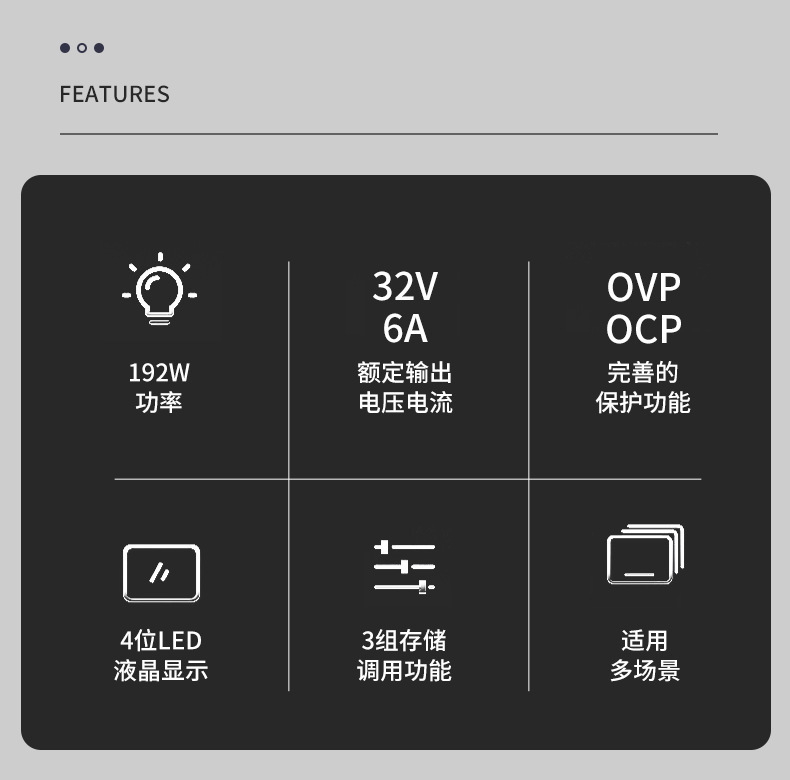 FEATURES

192W
功率

32V
6A
额定输出
电压电流

OVP
OCP
完善的
保护功能

4位LED
液晶显示

3组存储
调用功能

适用
多场景