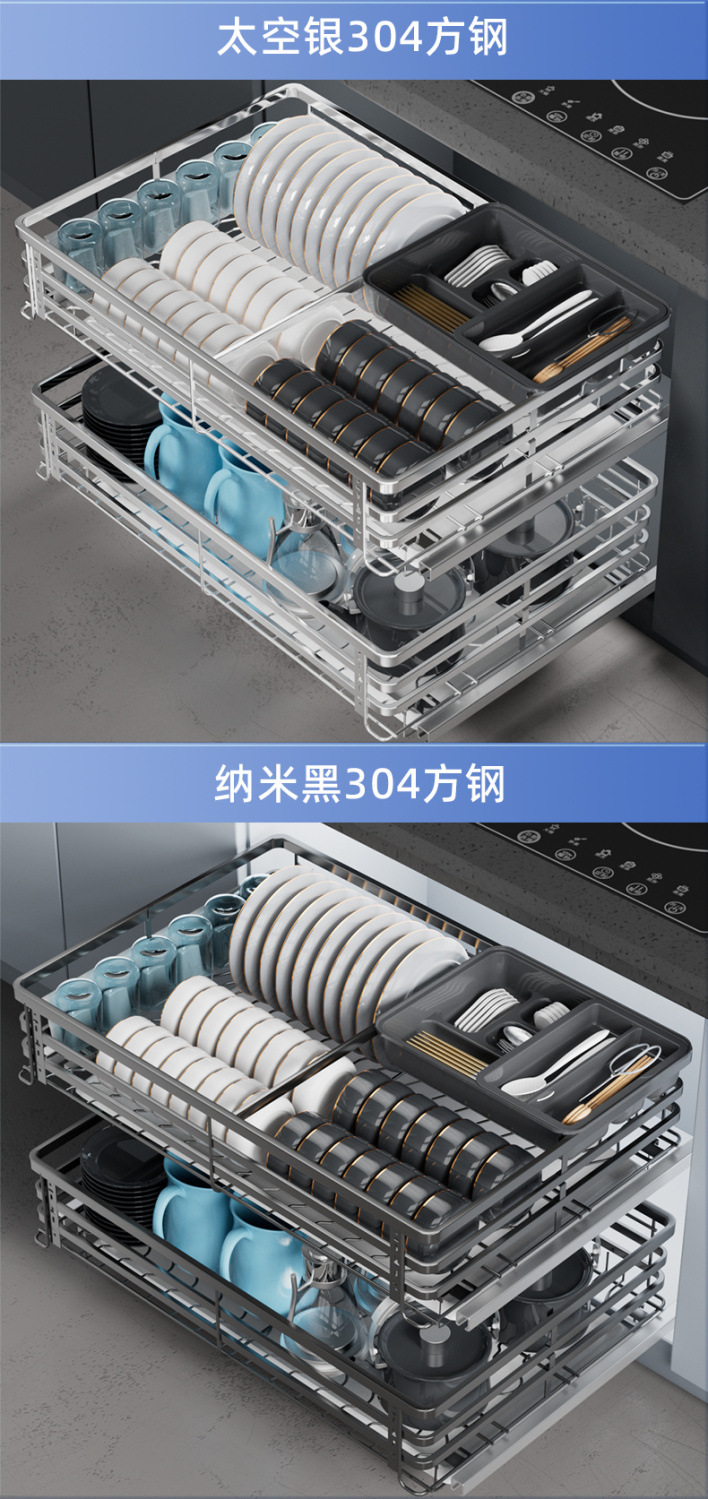 太空银304方钢

纳米黑304方钢