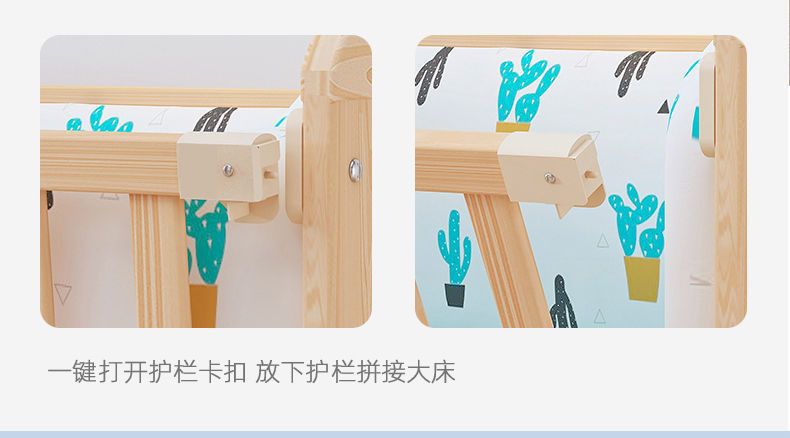 一键打开护栏卡扣 放下护栏拼接大床