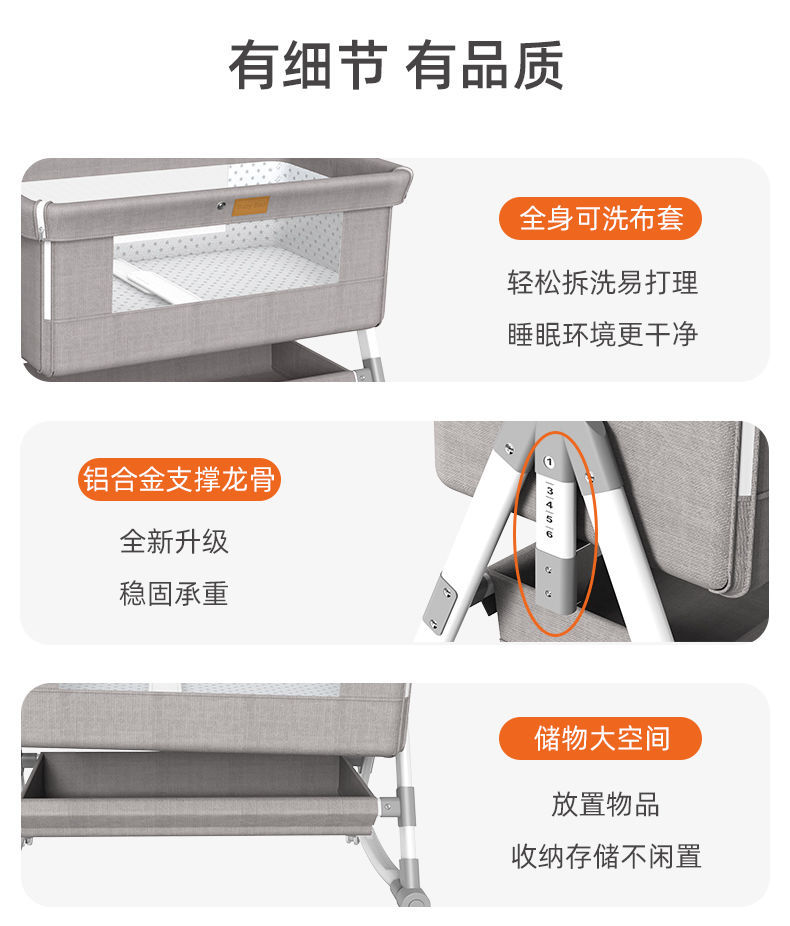 有细节 有品质

全身可洗布套

轻松拆洗易打理

睡眠环境更干净

铝合金支撑龙骨

全新升级

稳固承重

1
3
4
5
6

储物大空间

放置物品

收纳存储不闲置