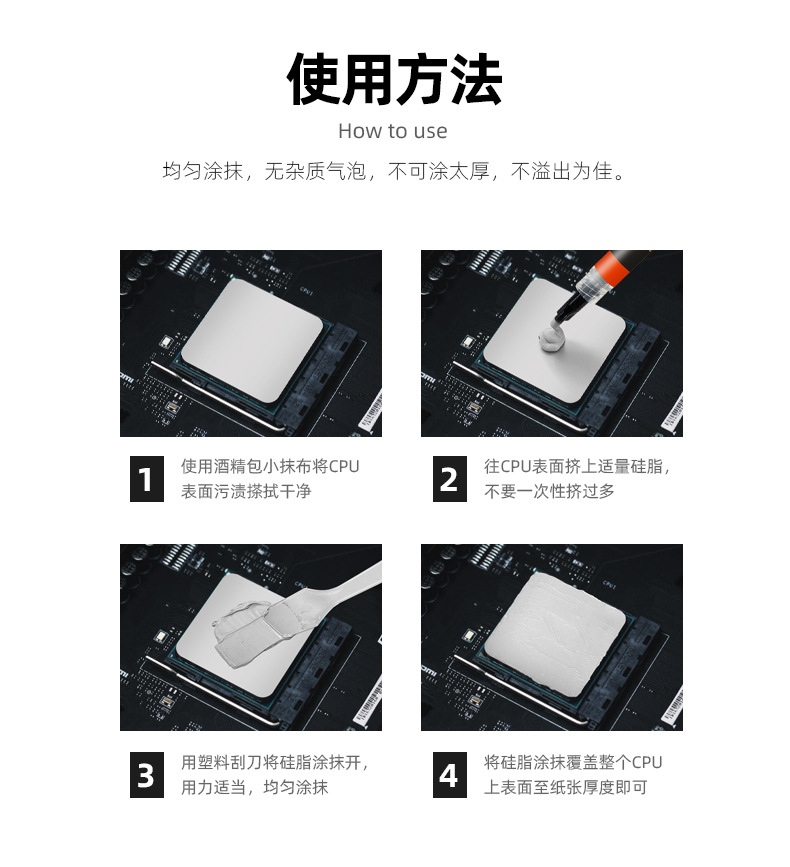 使用方法

How to use

均匀涂抹，无杂质气泡，不可涂太厚，不溢出为佳。

1 使用酒精包小抹布将CPU表面污渍搽拭干净

2 往CPU表面挤上适量硅脂，不要一次性挤过多

3 用塑料刮刀将硅脂涂抹开，用力适当，均匀涂抹

4 将硅脂涂抹覆盖整个CPU上表面至纸张厚度即可