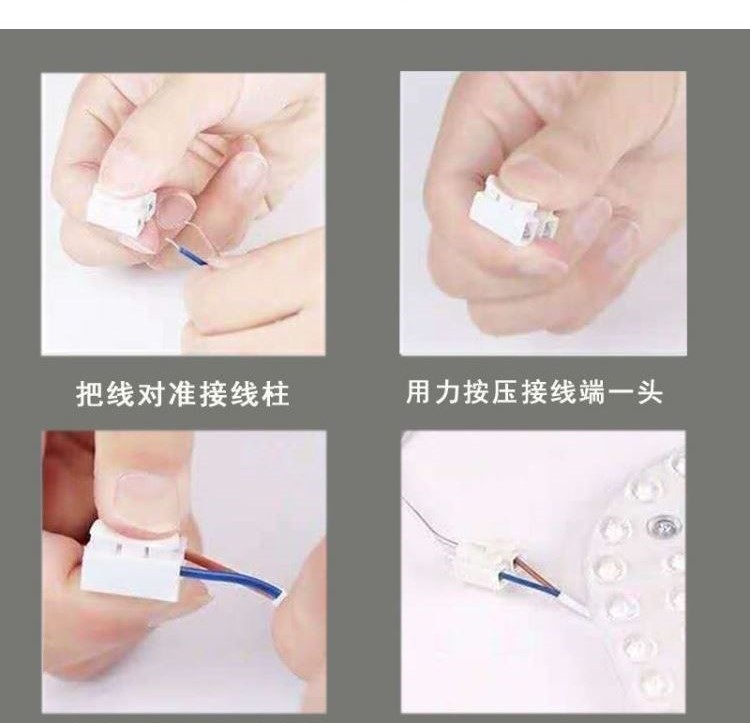 把线对准接线柱

用力按压接线端一头