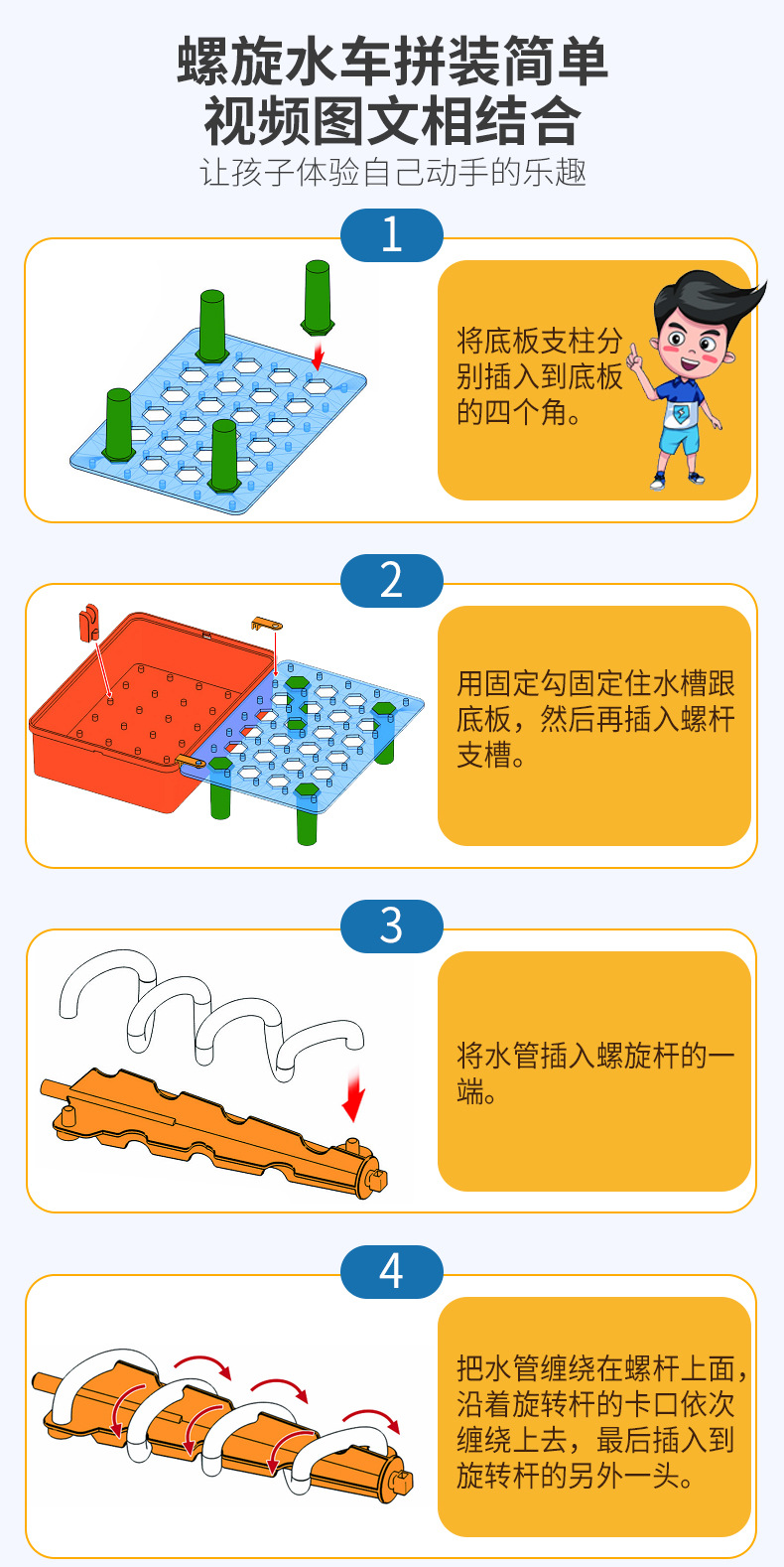 螺旋水车拼装简单
视频图文相结合
让孩子体验自己动手的乐趣

1

将底板支柱分别插入到底板的四个角。

2

用固定勾固定住水槽跟底板，然后再插入螺杆支槽。

3

将水管插入螺旋杆的一端。

4

把水管缠绕在螺杆上面，沿着旋转杆的卡口依次缠绕上去，最后插入到旋转杆的另外一头。