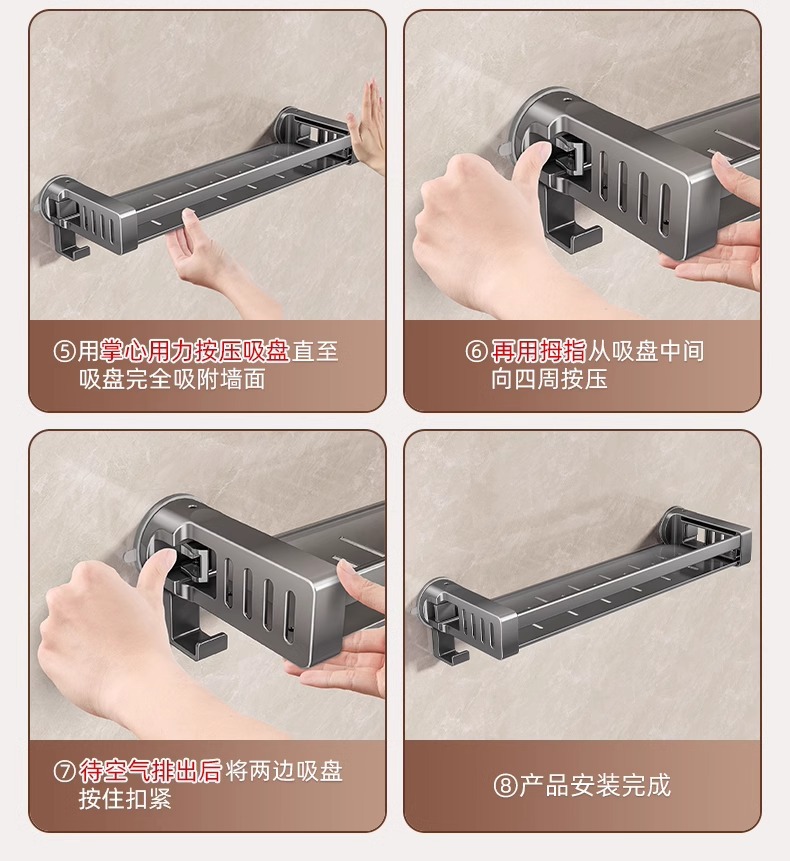 ⑤用掌心用力按压吸盘直至吸盘完全吸附墙面

⑥再用拇指从吸盘中间向四周按压

⑦待空气排出后将两边吸盘按住扣紧

⑧产品安装完成