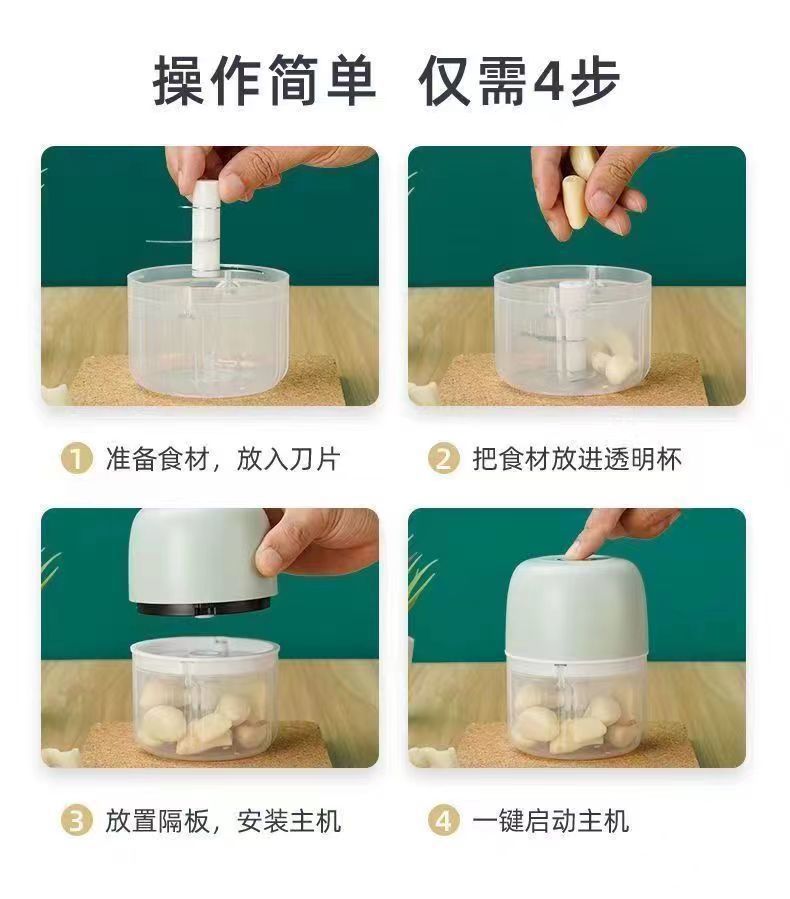 操作简单 仅需4步

1 准备食材，放入刀片

2 把食材放进透明杯

3 放置隔板，安装主机

4 一键启动主机