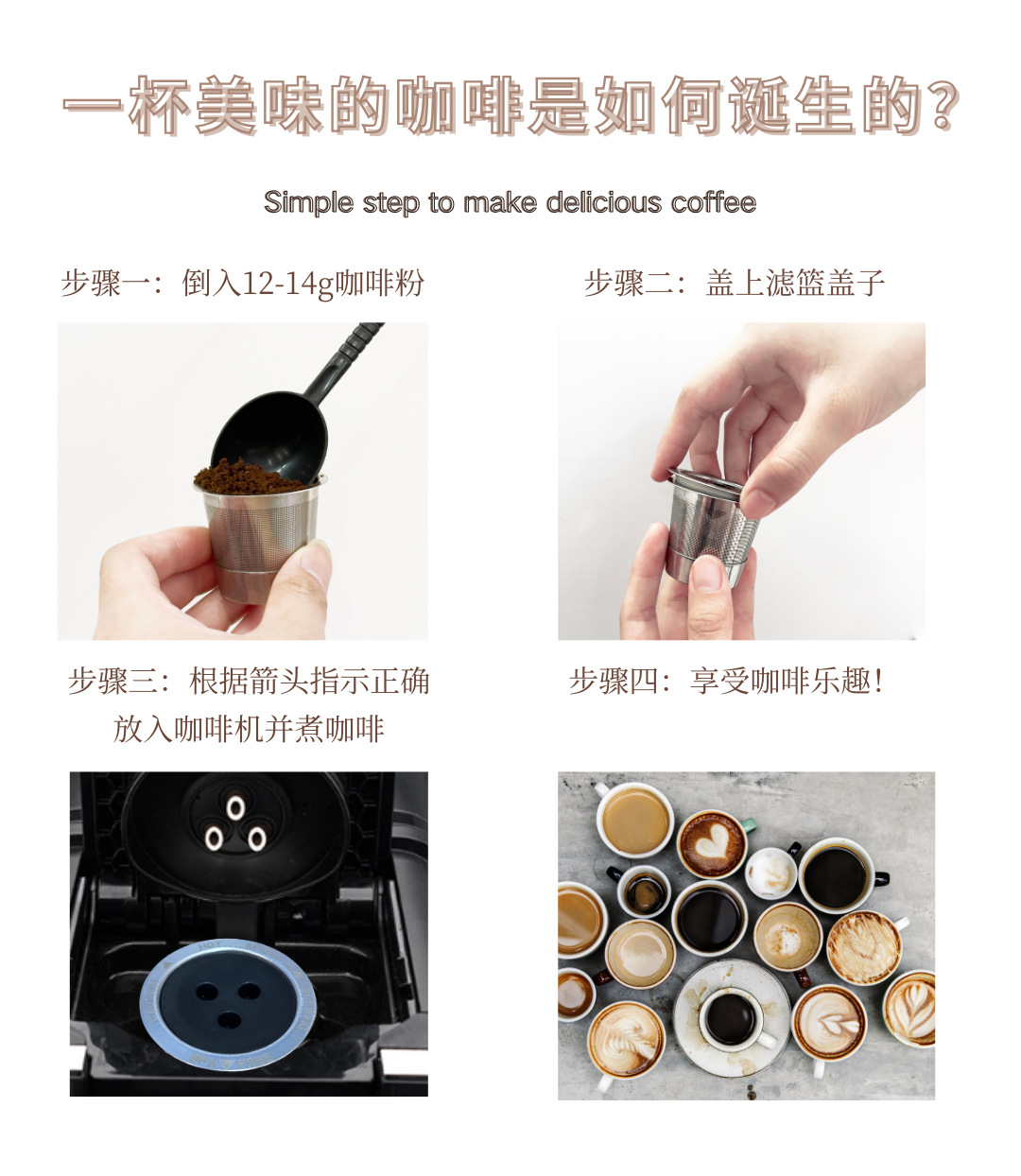 一杯美味的咖啡是如何诞生的?

Simple step to make delicious coffee

步骤一：倒入12-14g咖啡粉

步骤二：盖上滤篮盖子

步骤三：根据箭头指示正确放入咖啡机并煮咖啡

步骤四：享受咖啡乐趣!