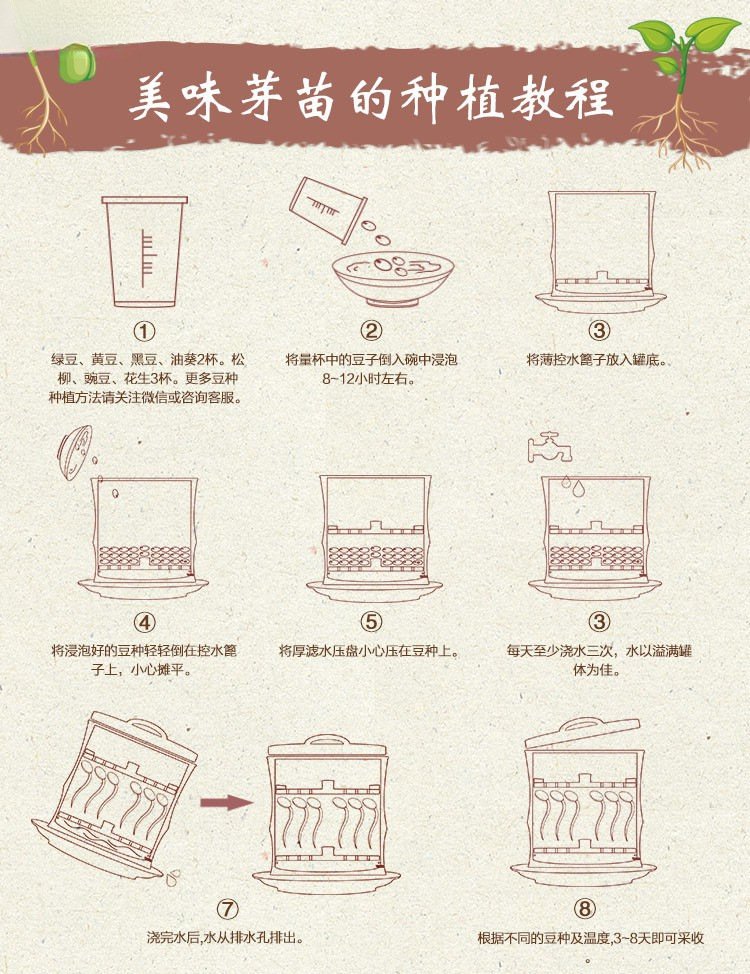 美味芽苗的种植教程

①
绿豆、黄豆、黑豆、油葵2杯。松柳、豌豆、花生3杯。更多豆种种植方法请关注微信或咨询客服。

②
将量杯中的豆子倒入碗中浸泡8~12小时左右。

③
将薄控水篦子放入罐底。

④
将浸泡好的豆种轻轻倒在控水篦子上，小心摊平。

⑤
将厚滤水压盘小心压在豆种上。

③
每天至少浇水三次，水以溢满罐体为佳。

⑦
浇完水后,水从排水孔排出。

⑧
根据不同的豆种及温度,3~8天即可采收。