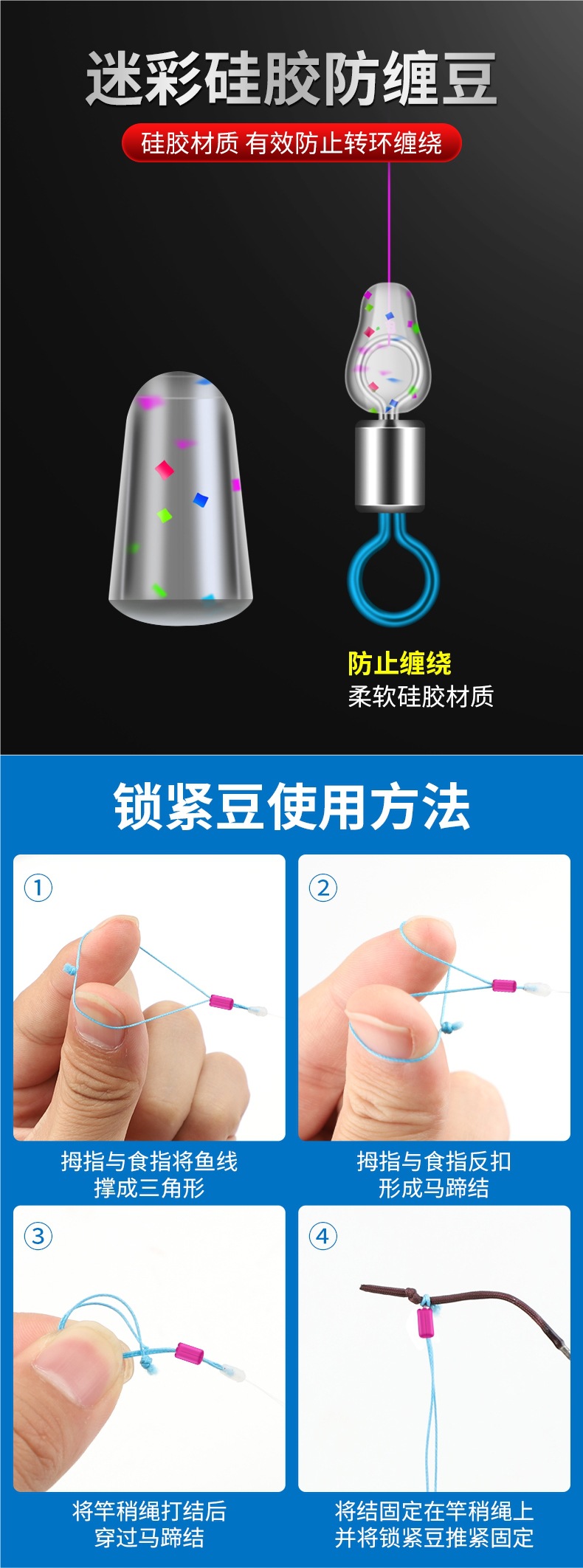 迷彩硅胶防缠豆

硅胶材质 有效防止转环缠绕

防止缠绕
柔软硅胶材质

锁紧豆使用方法

①

拇指与食指将鱼线撑成三角形

②

拇指与食指反扣形成马蹄结

③

将竿稍绳打结后穿过马蹄结

④

将结固定在竿稍绳上并将锁紧豆推紧固定