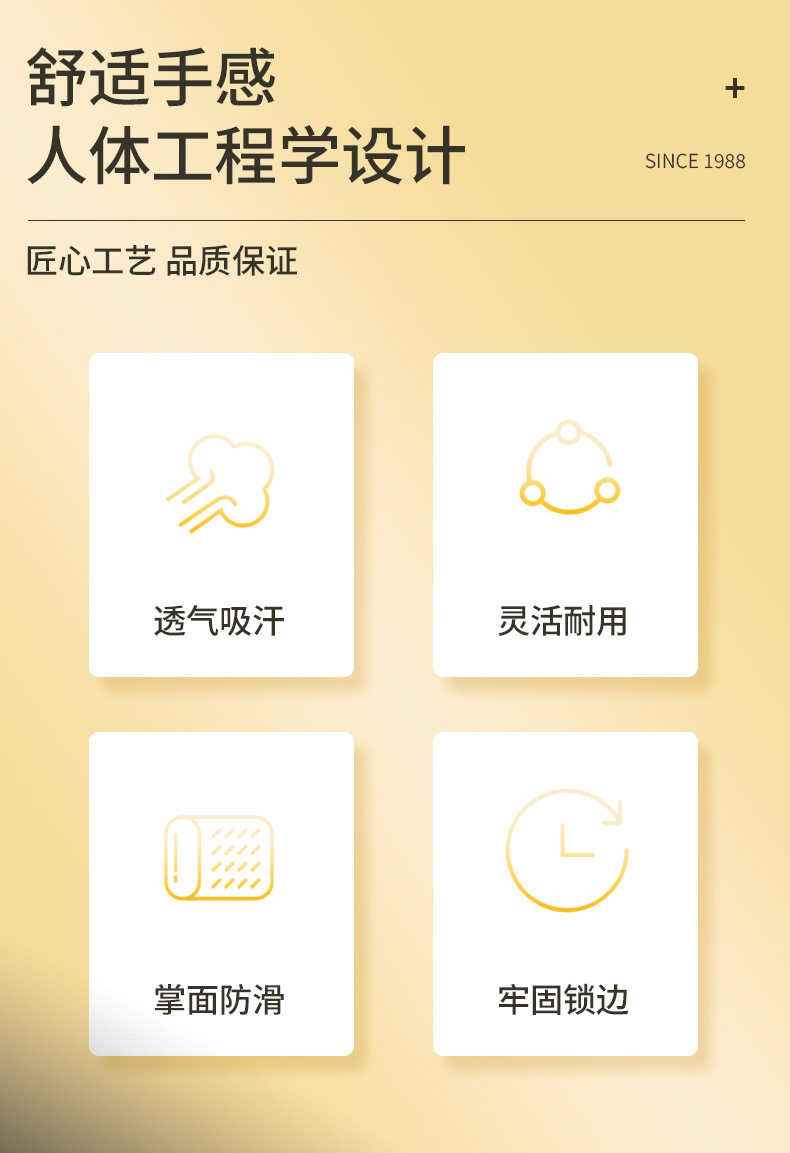 舒适手感
人体工程学设计

+

SINCE 1988

匠心工艺 品质保证

透气吸汗

灵活耐用

掌面防滑

牢固锁边