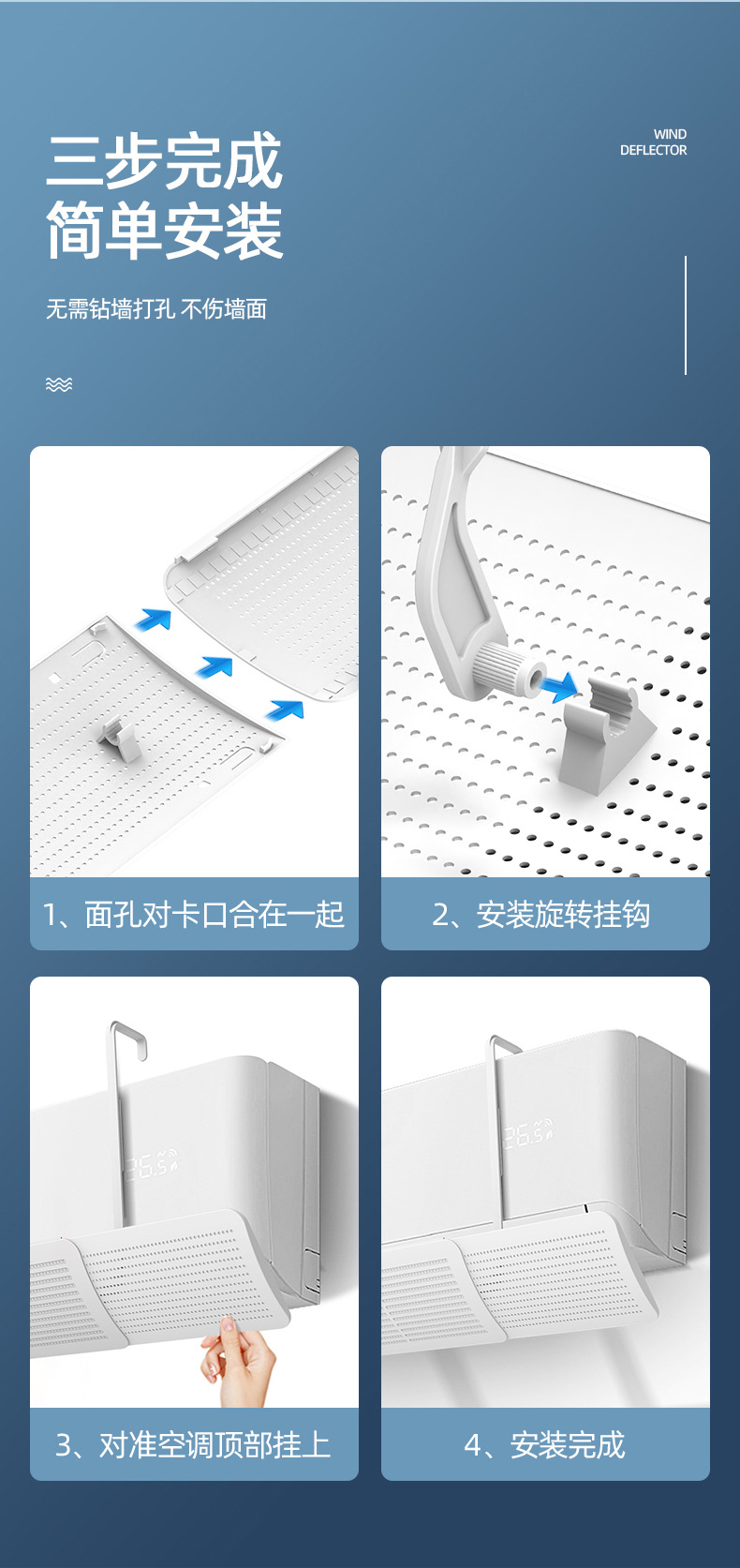 三步完成
简单安装

WIND
DEFLECTOR

无需钻墙打孔 不伤墙面

1、面孔对卡口合在一起

2、安装旋转挂钩

26.5

3、对准空调顶部挂上

26.5

4、安装完成