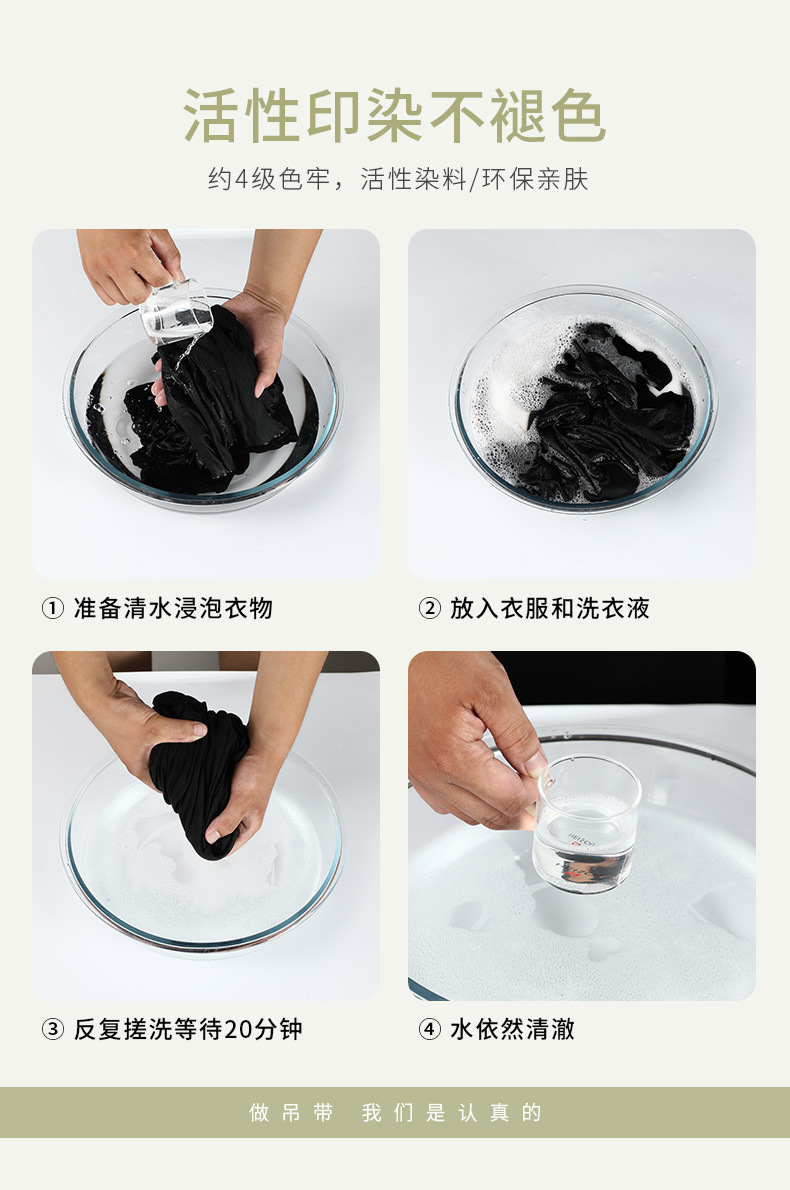 活性印染不褪色

约4级色牢，活性染料/环保亲肤

① 准备清水浸泡衣物

② 放入衣服和洗衣液

③ 反复搓洗等待20分钟

④ 水依然清澈

做吊带 我们是认真的