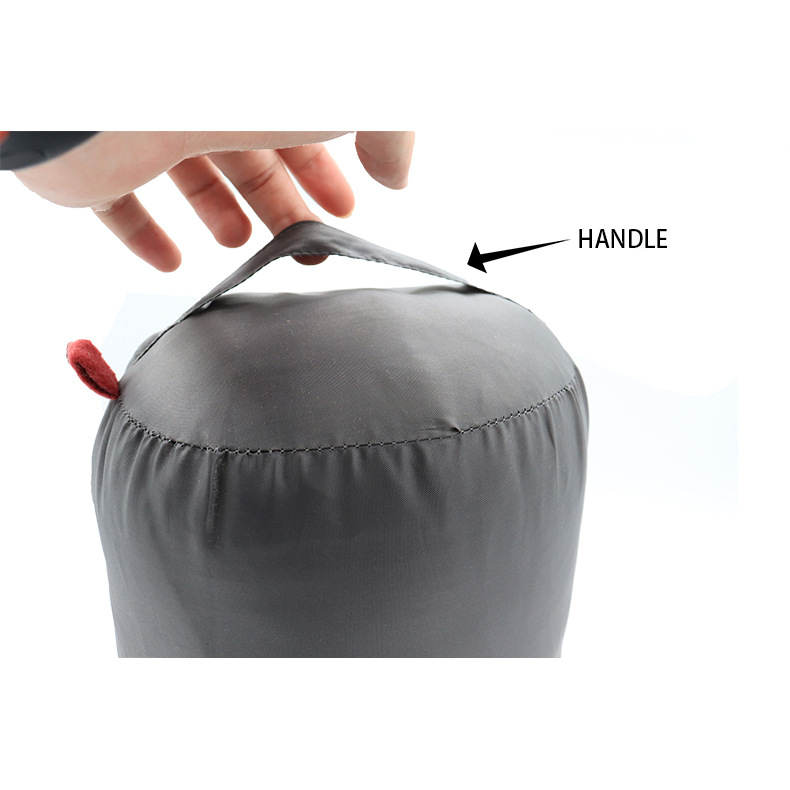 HANDLE