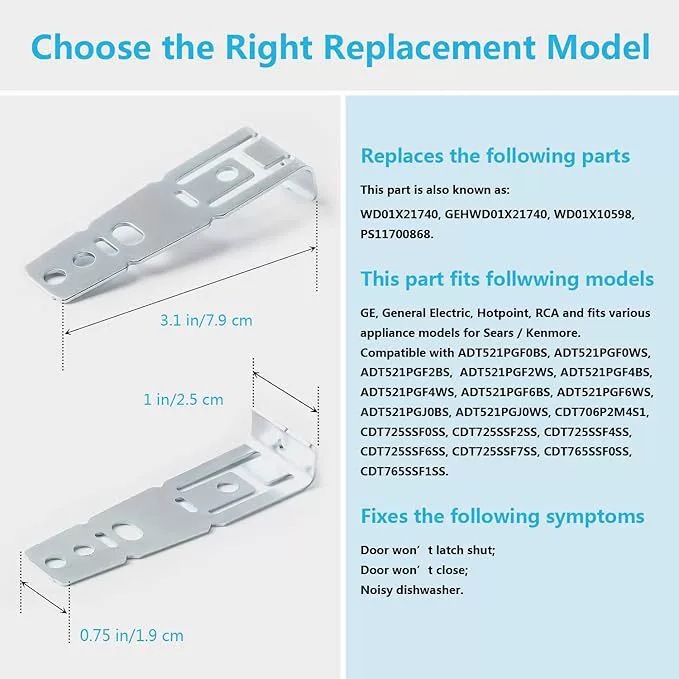 Choose the Right Replacement Model

3.1 in/7.9 cm

1 in/2.5 cm

0.75 in/1.9 cm

Replaces the following parts

This part is also known as:

WD01X21740, GEHWD01X21740, WD01X10598, PS11700868.

This part fits follwwing models

GE, General Electric, Hotpoint, RCA and fits various appliance models for Sears / Kenmore.
Compatible with ADT521PGF0BS, ADT521PGF0WS, ADT521PGF2BS, ADT521PGF2WS, ADT521PGF4BS, ADT521PGF4WS, ADT521PGF6BS, ADT521PGF6WS, ADT521PGJ0BS, ADT521PGJ0WS, CDT706P2M4S1, CDT725SSF0SS, CDT725SSF2SS, CDT725SSF4SS, CDT725SSF6SS, CDT725SSF7SS, CDT765SSF0SS, CDT765SSF1SS.

Fixes the following symptoms

Door won’t latch shut;
Door won’t close;
Noisy dishwasher.