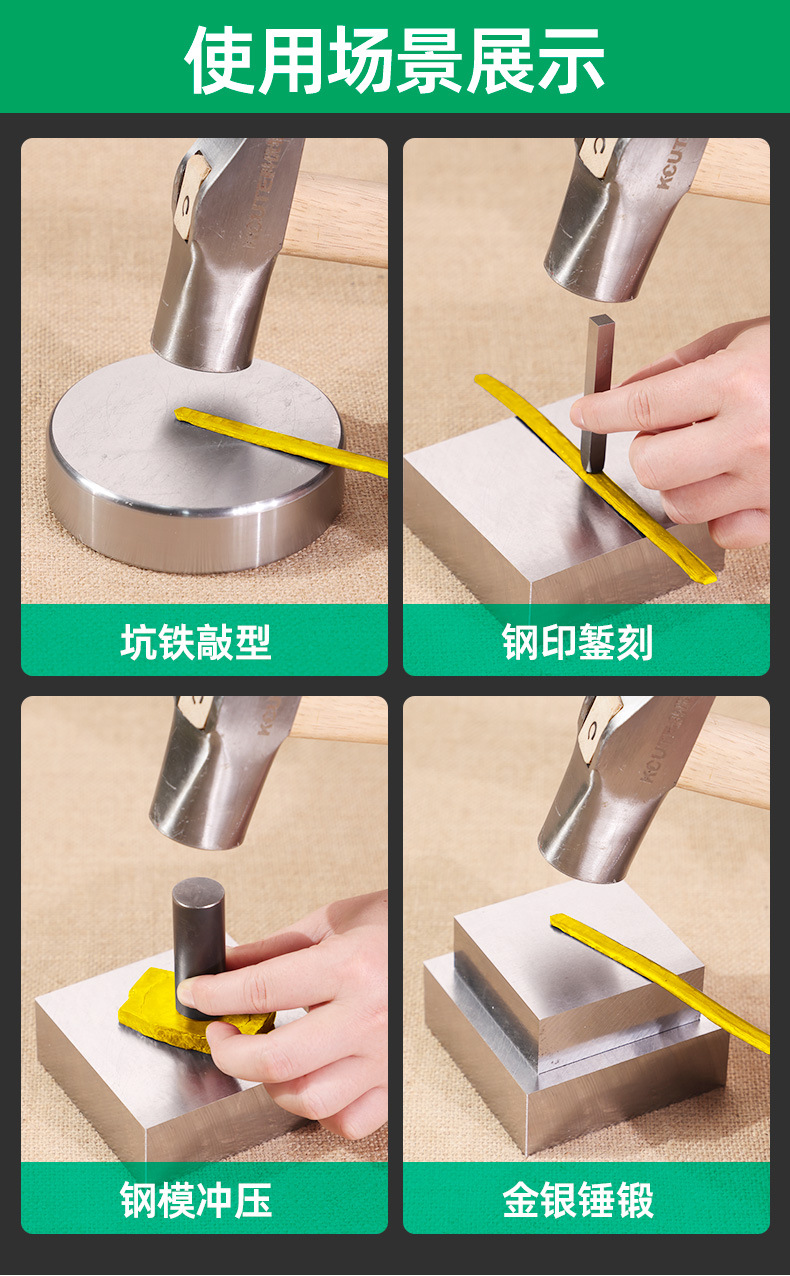 使用场景展示

坑铁敲型

钢印錾刻

钢模冲压

金银锤锻