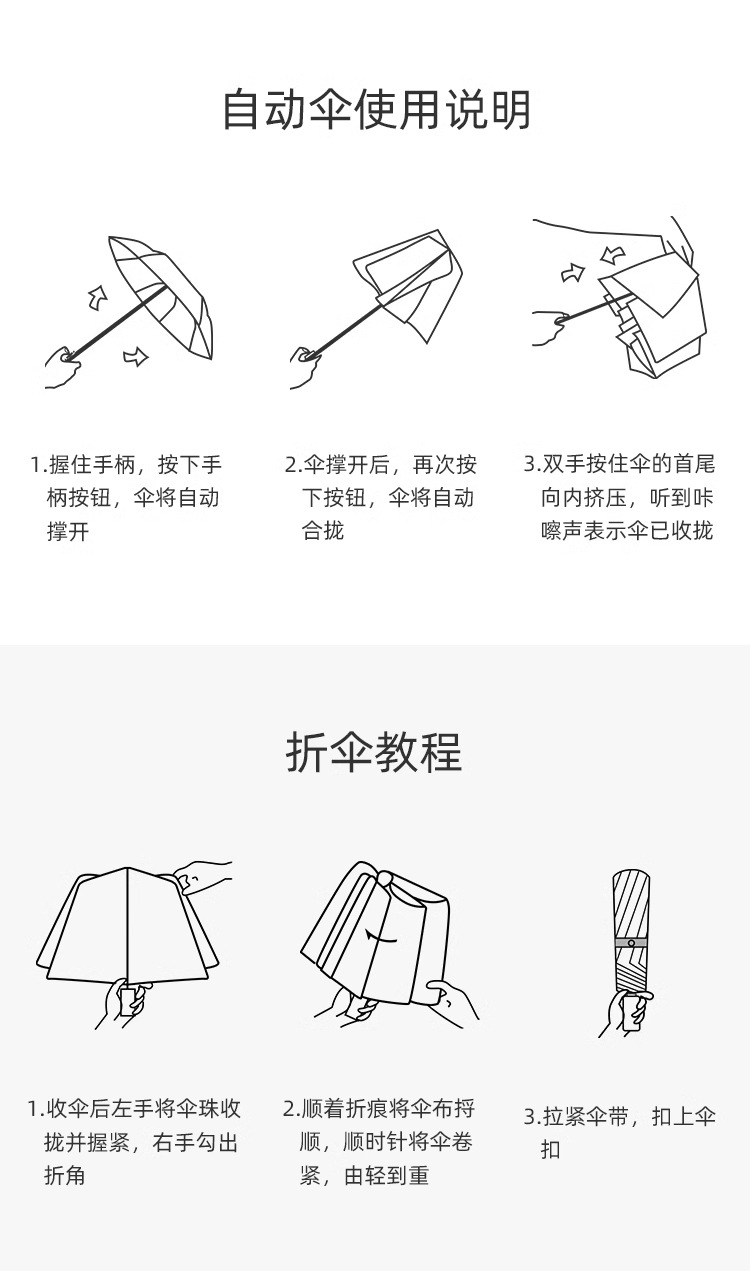 自动伞使用说明

1.握住手柄，按下手柄按钮，伞将自动撑开

2.伞撑开后，再次按下按钮，伞将自动合拢

3.双手按住伞的首尾向内挤压，听到咔嚓声表示伞已收拢

折伞教程

1.收伞后左手将伞珠收拢并握紧，右手勾出折角

2.顺着折痕将伞布捋顺，顺时针将伞卷紧，由轻到重

3.拉紧伞带，扣上伞扣