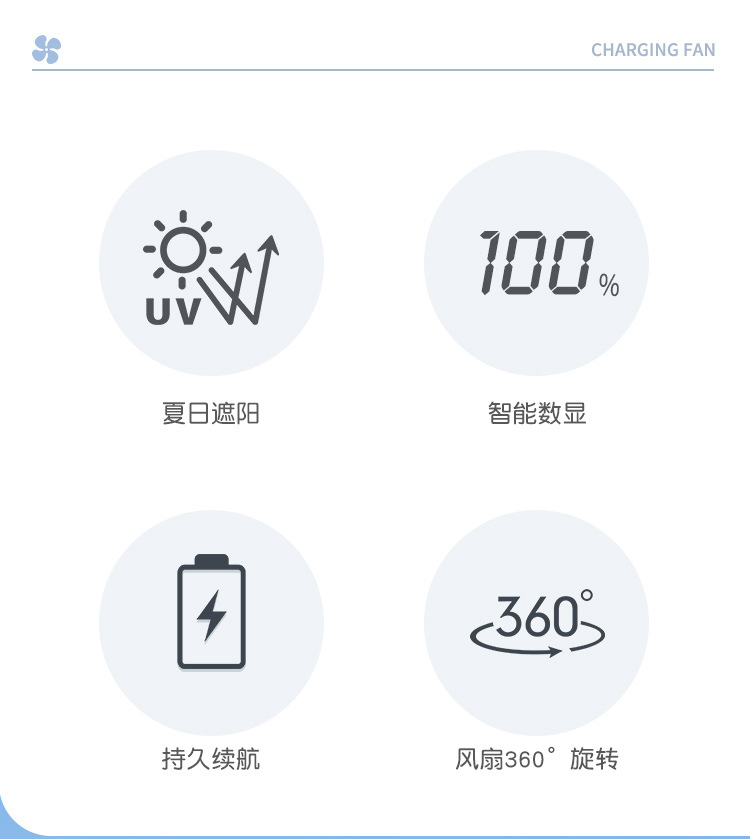 CHARGING FAN

UV

夏日遮阳

100%

智能数显

持久续航

360°

风扇360°旋转