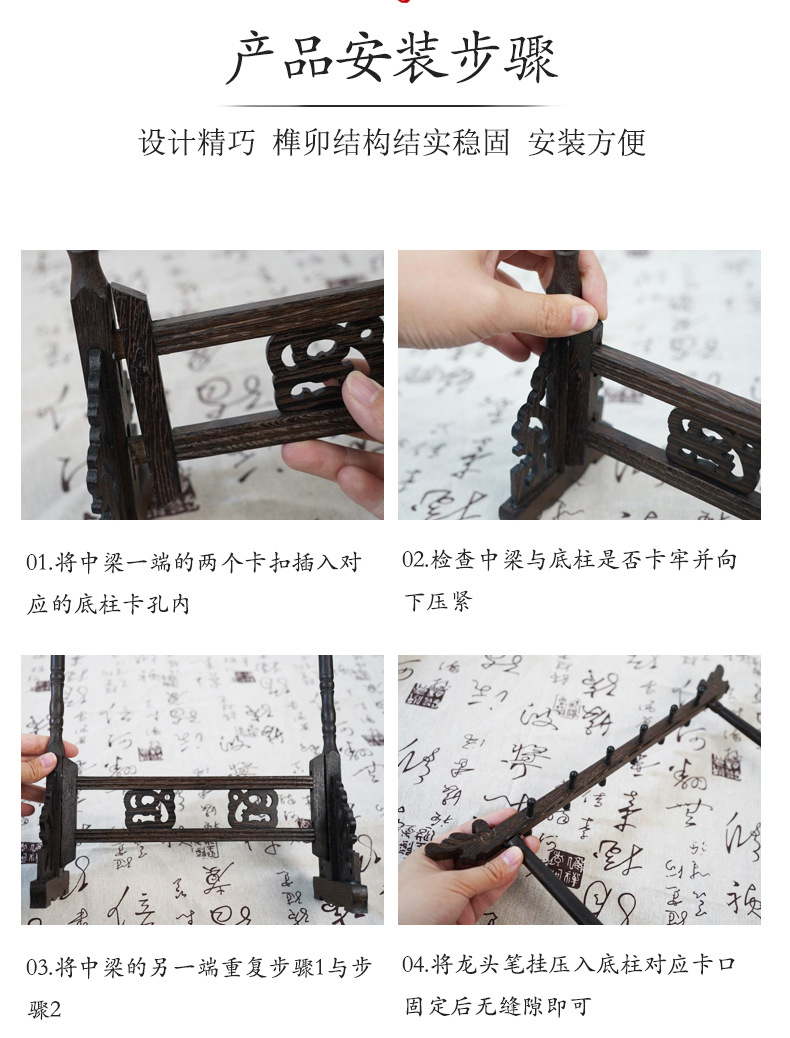 产品安装步骤

设计精巧 榫卯结构结实稳固 安装方便

01.将中梁一端的两个卡扣插入对应的底柱卡孔内

02.检查中梁与底柱是否卡牢并向下压紧

03.将中梁的另一端重复步骤1与步骤2

04.将龙头笔挂压入底柱对应卡口固定后无缝隙即可