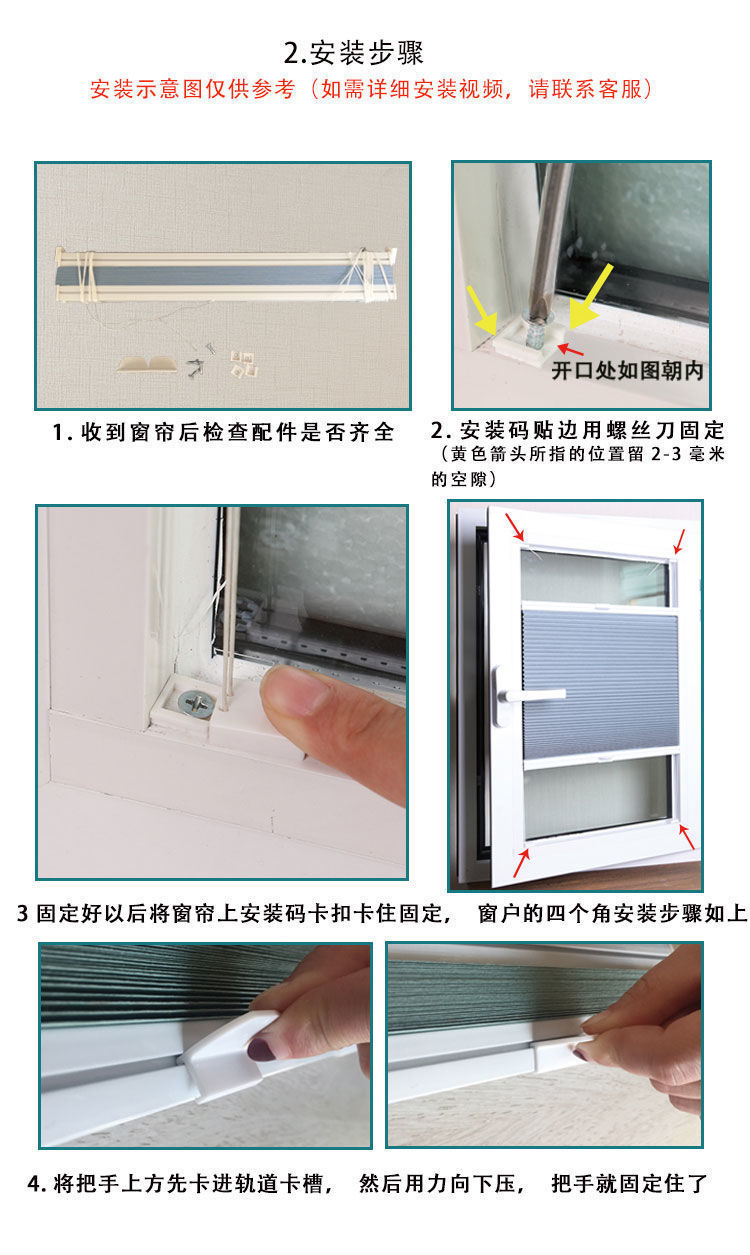 2.安装步骤
安装示意图仅供参考（如需详细安装视频，请联系客服）

开口处如图朝内

1. 收到窗帘后检查配件是否齐全

2. 安装码贴边用螺丝刀固定
（黄色箭头所指的位置留 2-3 毫米的空隙）

3 固定好以后将窗帘上安装码卡扣卡住固定， 窗户的四个角安装步骤如上

4. 将把手上方先卡进轨道卡槽， 然后用力向下压， 把手就固定住了