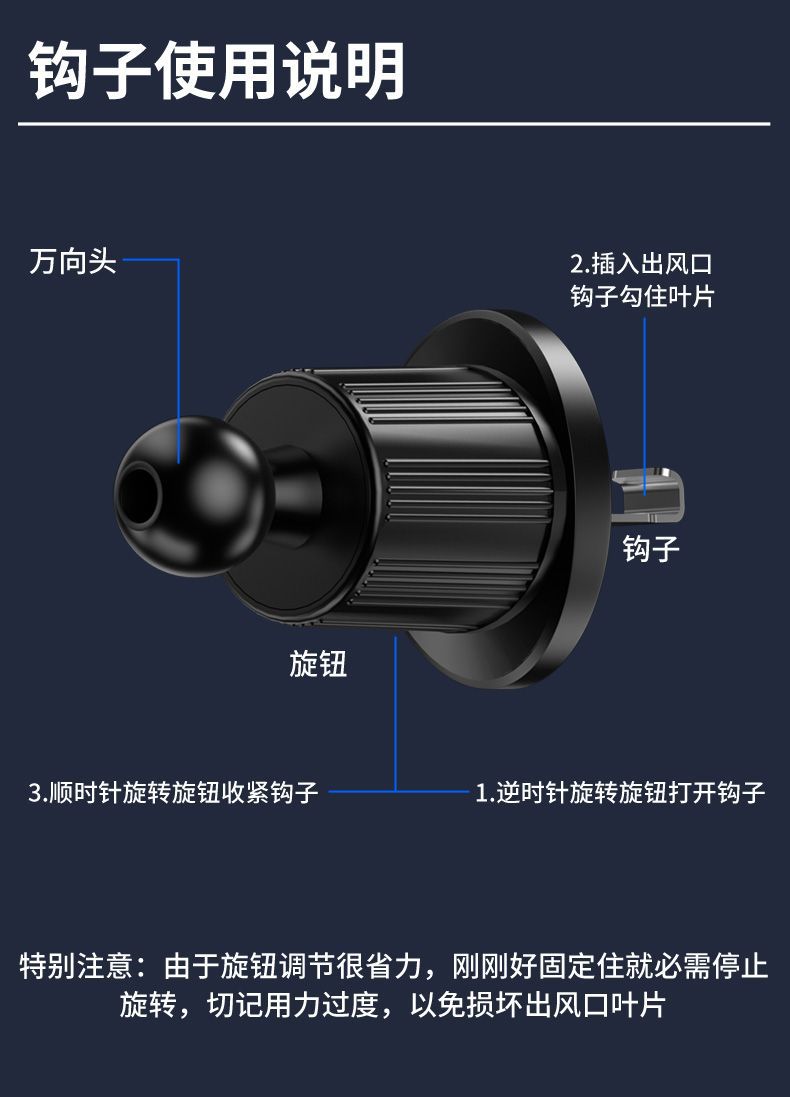 钩子使用说明

万向头

2.插入出风口
钩子勾住叶片

钩子

旋钮

3.顺时针旋转旋钮收紧钩子

1.逆时针旋转旋钮打开钩子

特别注意：由于旋钮调节很省力，刚刚好固定住就必需停止旋转，切记用力过度，以免损坏出风口叶片