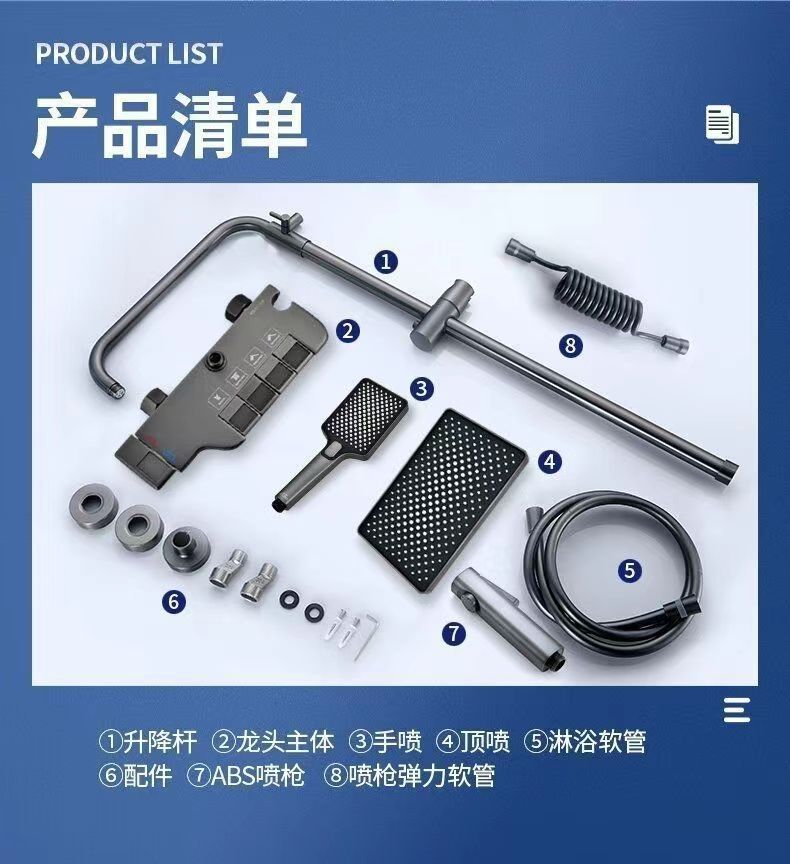 PRODUCT LIST
产品清单

1
2
3
4
5
6
7
8

①升降杆 ②龙头主体 ③手喷 ④顶喷 ⑤淋浴软管
⑥配件 ⑦ABS喷枪 ⑧喷枪弹力软管