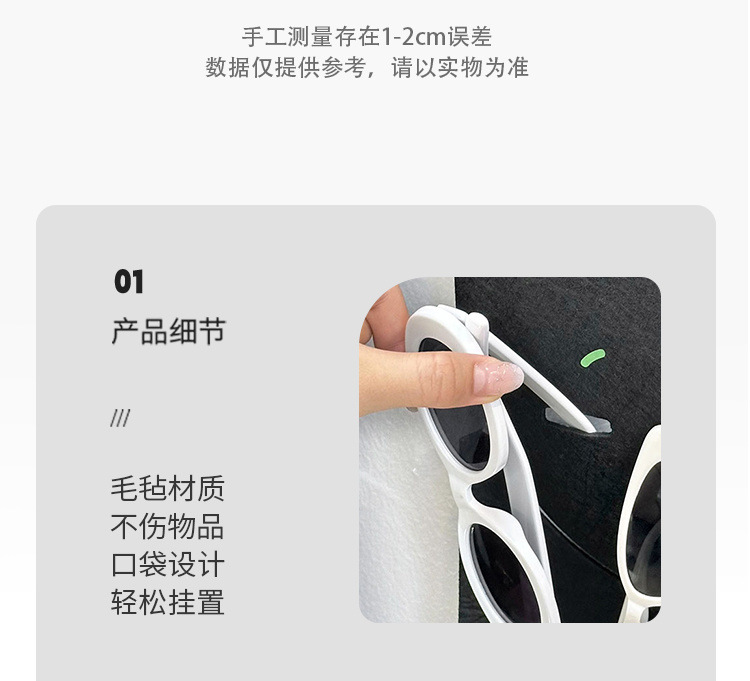 手工测量存在1-2cm误差
数据仅提供参考，请以实物为准

01
产品细节

///

毛毡材质
不伤物品
口袋设计
轻松挂置