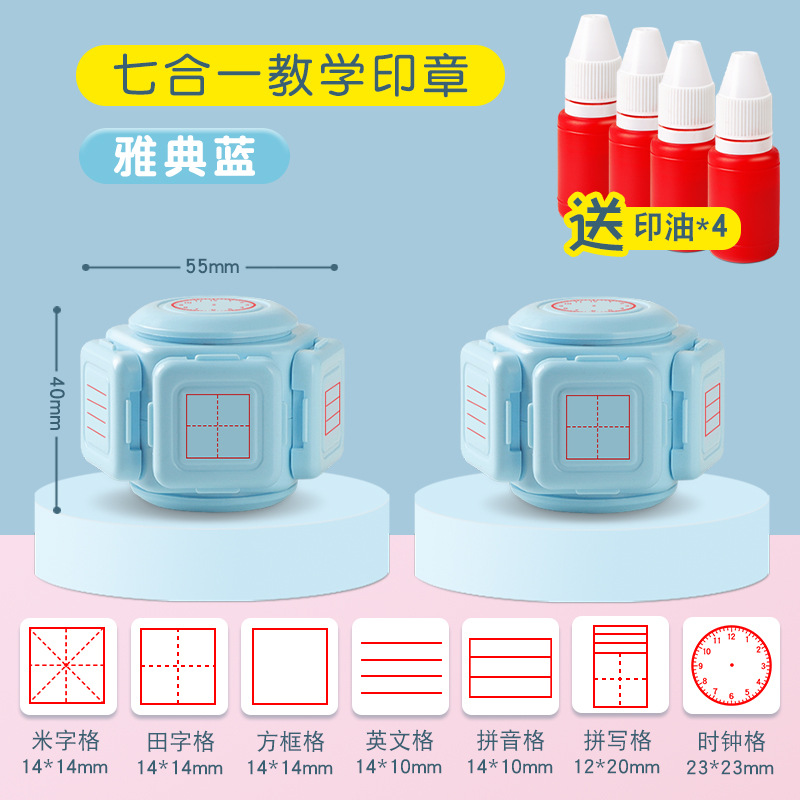 七合一教学印章

雅典蓝

送 印油*4

55mm

40mm

12 1 2 3 4 5 6 7 8 9 10 11

米字格
14*14mm

田字格
14*14mm

方框格
14*14mm

英文格
14*10mm

拼音格
14*10mm

拼写格
12*20mm

时钟格
23*23mm