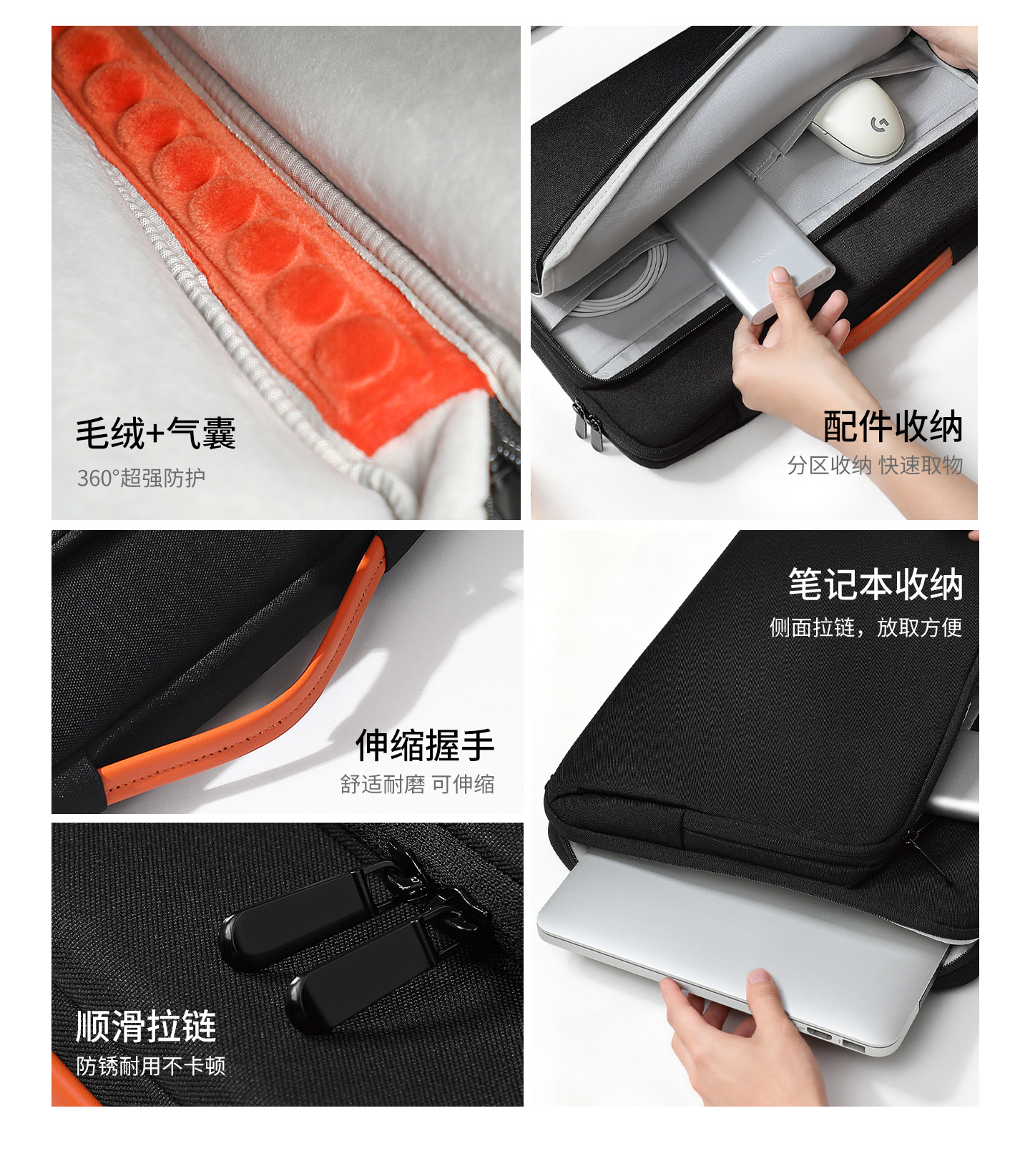 毛绒+气囊
360°超强防护

配件收纳
分区收纳 快速取物

伸缩握手
舒适耐磨 可伸缩

笔记本收纳
侧面拉链，放取方便

顺滑拉链
防锈耐用不卡顿