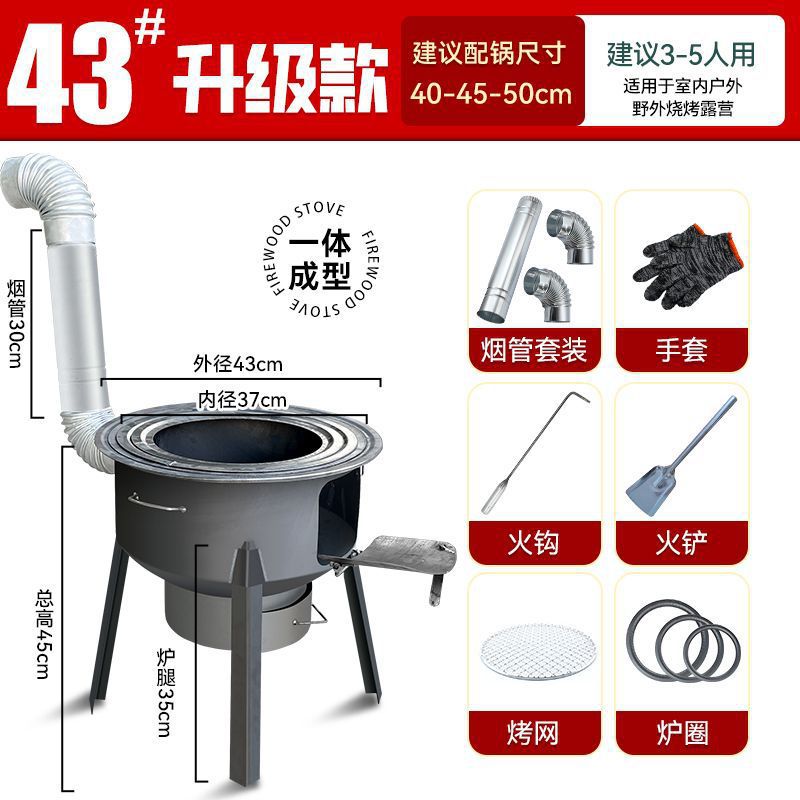 43# 升级款

建议配锅尺寸
40-45-50cm

建议3-5人用
适用于室内户外
野外烧烤露营

FIREWOOD STOVE
一体成型
FIREWOOD STOVE

烟管30cm

外径43cm

内径37cm

总高45cm

炉腿35cm

烟管套装

手套

火钩

火铲

烤网

炉圈