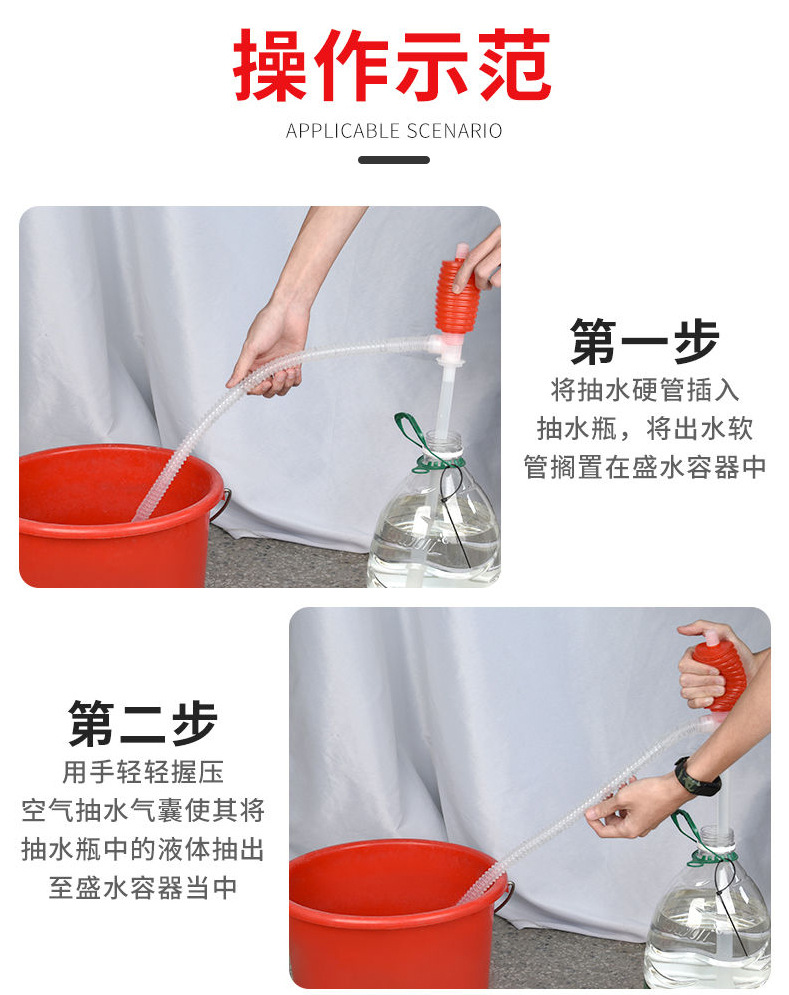 操作示范

APPLICABLE SCENARIO

第一步

将抽水硬管插入抽水瓶，将出水软管搁置在盛水容器中

第二步

用手轻轻握压空气抽水气囊使其将抽水瓶中的液体抽出至盛水容器当中