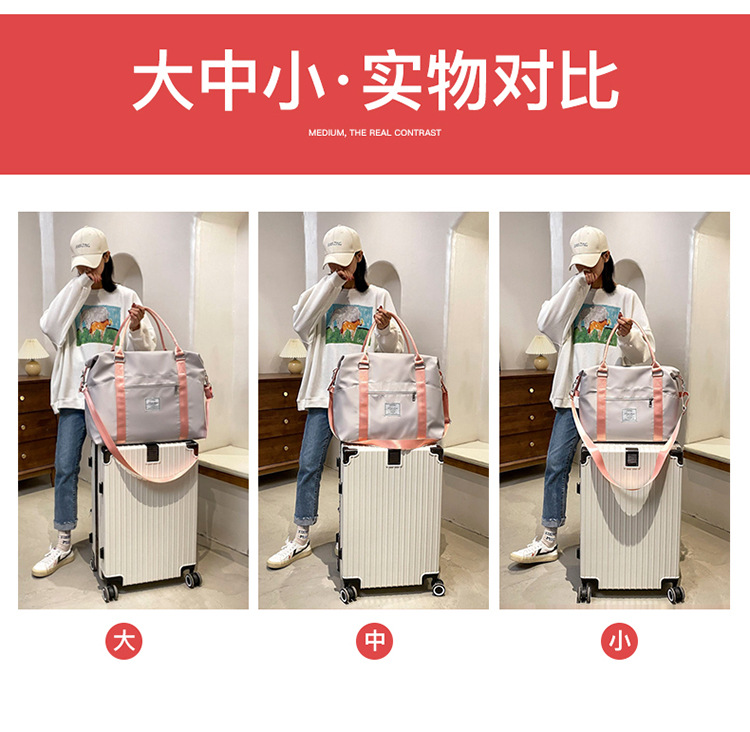 大中小·实物对比

MEDIUM, THE REAL CONTRAST

大

中

小