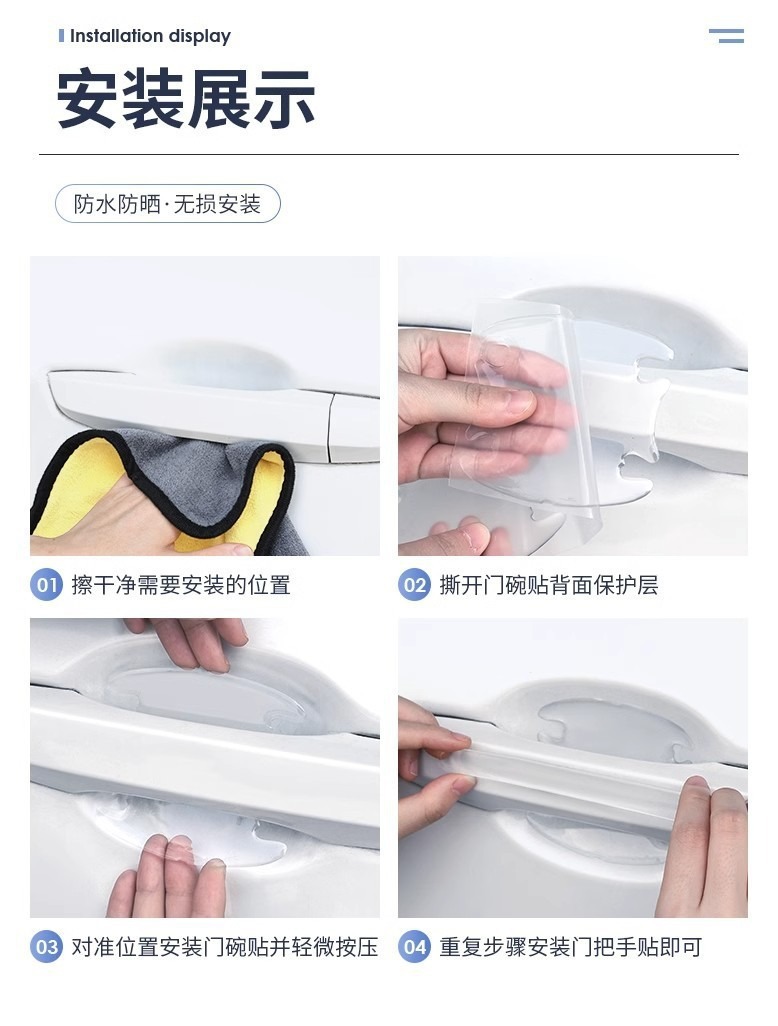 Installation display

安装展示

防水防晒·无损安装

01 擦干净需要安装的位置

02 撕开门碗贴背面保护层

03 对准位置安装门碗贴并轻微按压

04 重复步骤安装门把手贴即可