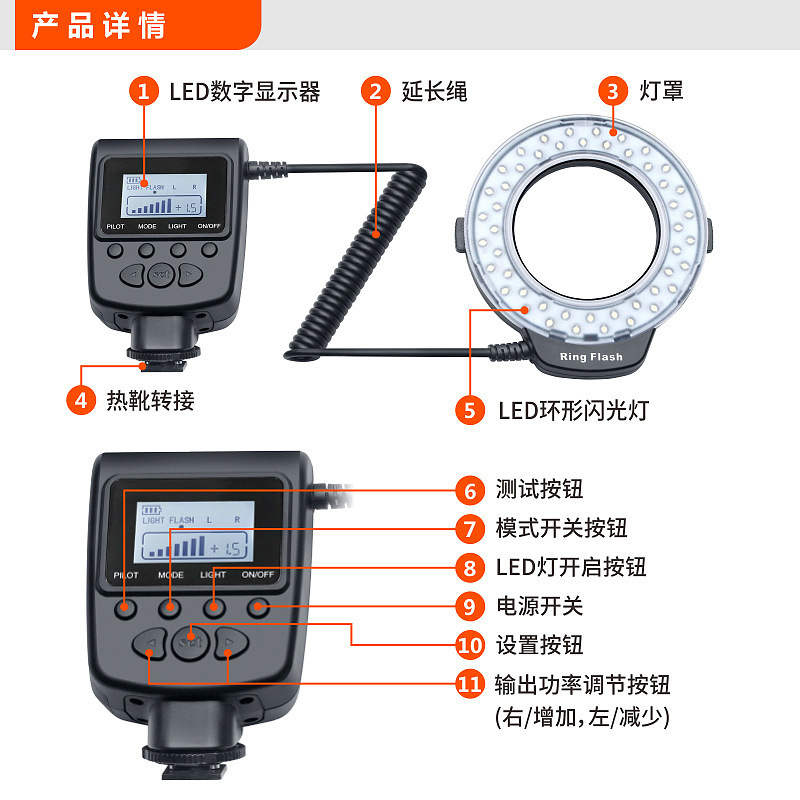 产品详情

1 LED数字显示器

2 延长绳

3 灯罩

LIGHT FLASH L R
+ 1.5
PILOT MODE LIGHT ON/OFF
set

Ring Flash

4 热靴转接

5 LED环形闪光灯

LIGHT FLASH L R
+ 1.5
PILOT MODE LIGHT ON/OFF
set

6 测试按钮

7 模式开关按钮

8 LED灯开启按钮

9 电源开关

10 设置按钮

11 输出功率调节按钮 (右/增加,左/减少)