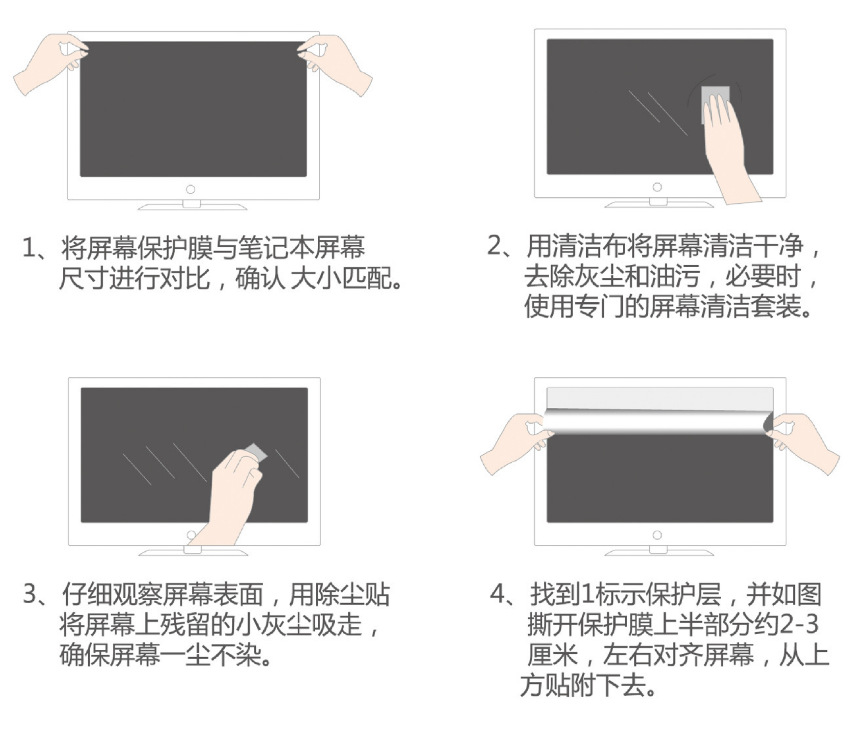 1、将屏幕保护膜与笔记本屏幕尺寸进行对比，确认 大小匹配。

2、用清洁布将屏幕清洁干净，去除灰尘和油污，必要时，使用专门的屏幕清洁套装。

3、仔细观察屏幕表面，用除尘贴将屏幕上残留的小灰尘吸走，确保屏幕一尘不染。

4、找到1标示保护层，并如图撕开保护膜上半部分约2-3厘米，左右对齐屏幕，从上方贴附下去。