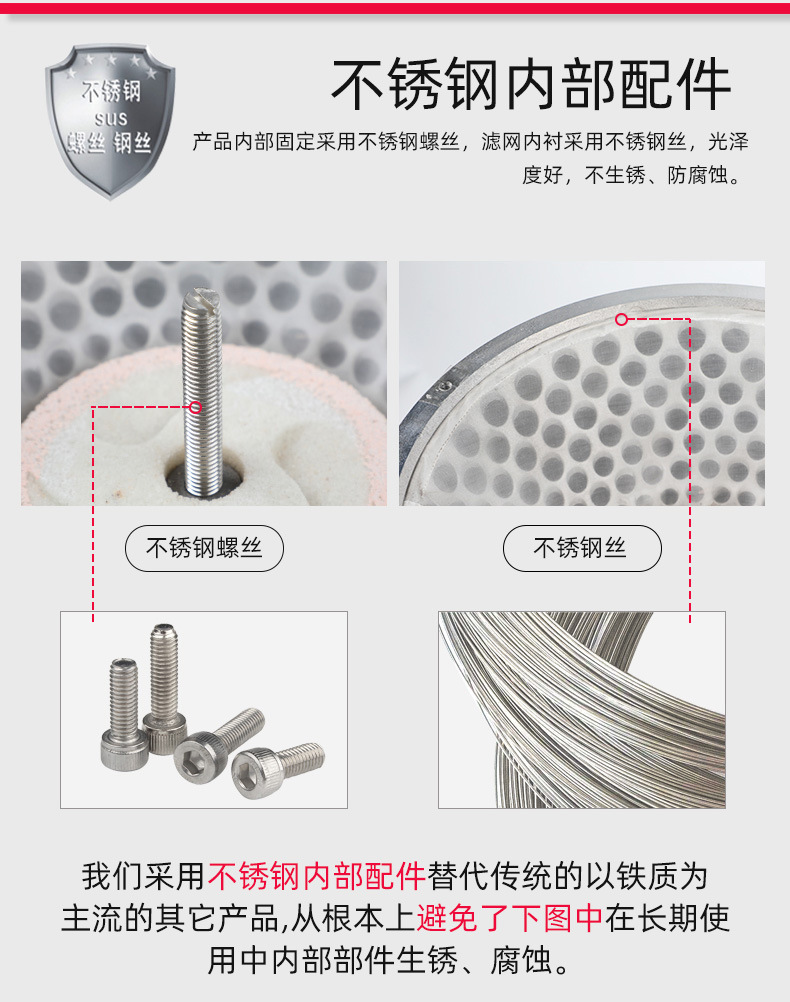 不锈钢
sus
螺丝 钢丝

不锈钢内部配件

产品内部固定采用不锈钢螺丝，滤网内衬采用不锈钢丝，光泽度好，不生锈、防腐蚀。

不锈钢螺丝

不锈钢丝

我们采用不锈钢内部配件替代传统的以铁质为主流的其它产品,从根本上避免了下图中在长期使用中内部部件生锈、腐蚀。