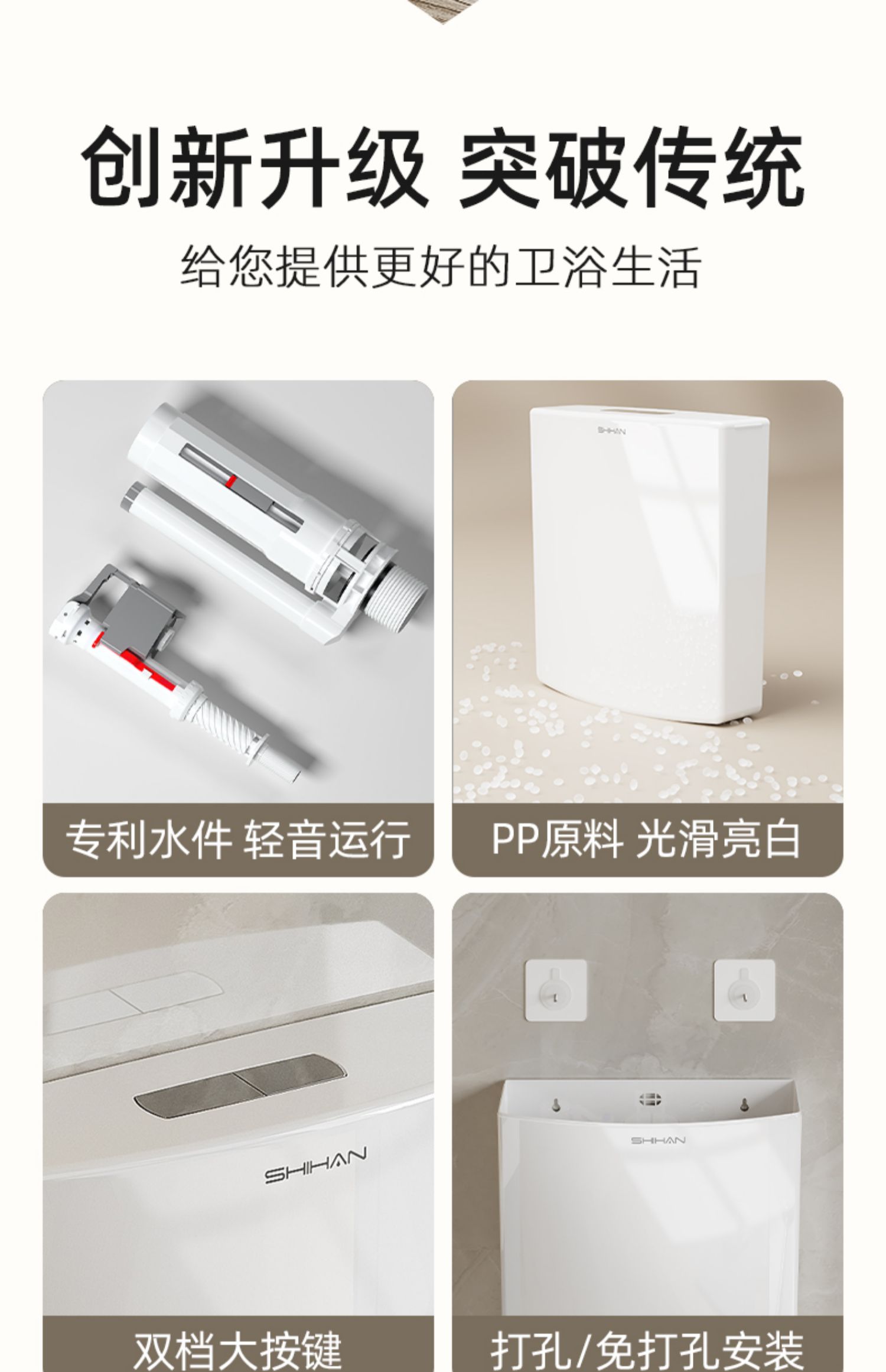 创新升级 突破传统

给您提供更好的卫浴生活

SHIHAN

专利水件 轻音运行

PP原料 光滑亮白

SHIHAN

SHIHAN

双档大按键

打孔/免打孔安装