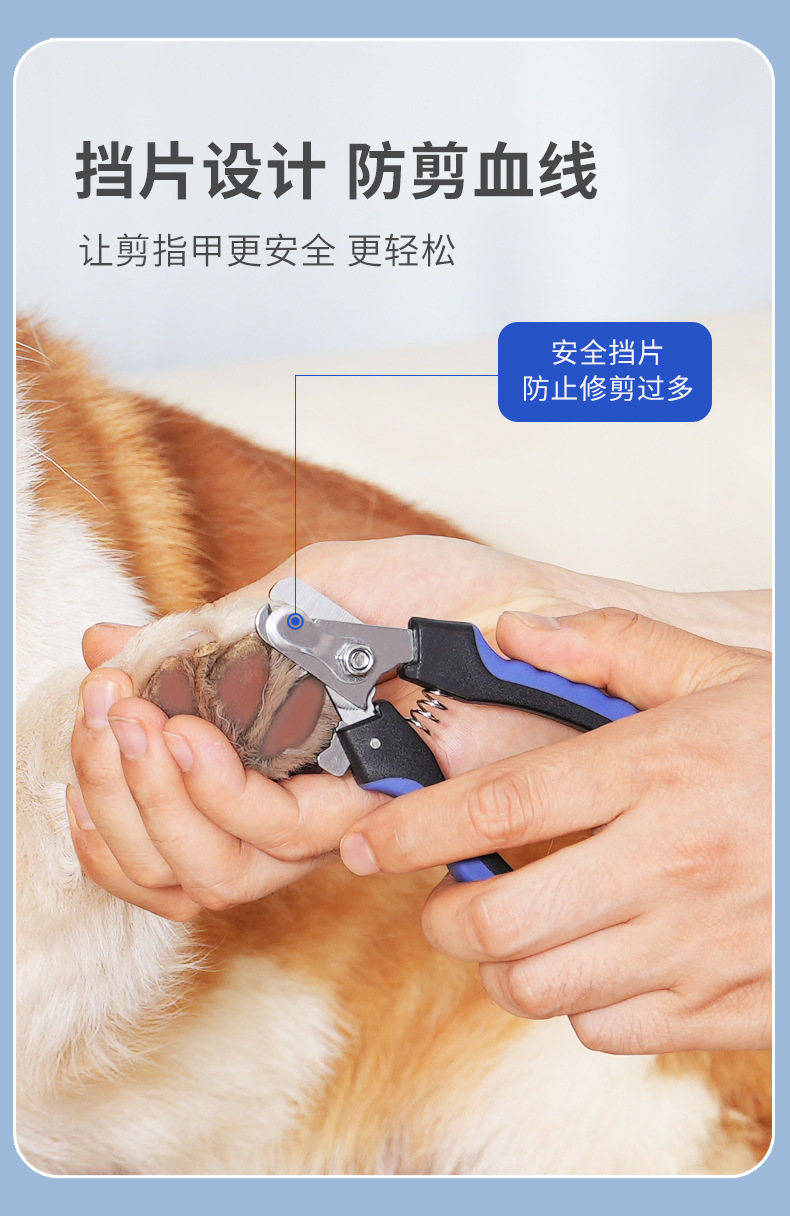 挡片设计 防剪血线

让剪指甲更安全 更轻松

安全挡片
防止修剪过多