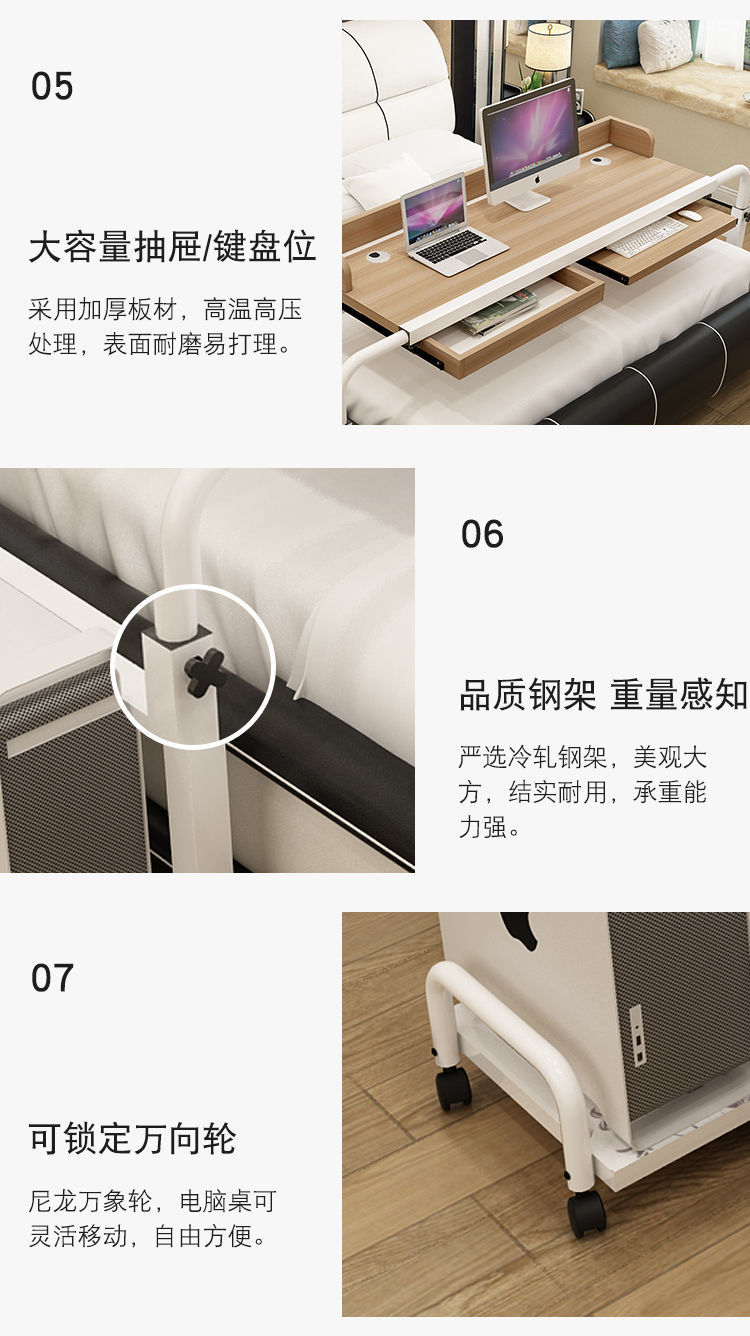 05

大容量抽屉/键盘位

采用加厚板材，高温高压处理，表面耐磨易打理。

06

品质钢架 重量感知

严选冷轧钢架，美观大方，结实耐用，承重能力强。

07

可锁定万向轮

尼龙万象轮，电脑桌可灵活移动，自由方便。