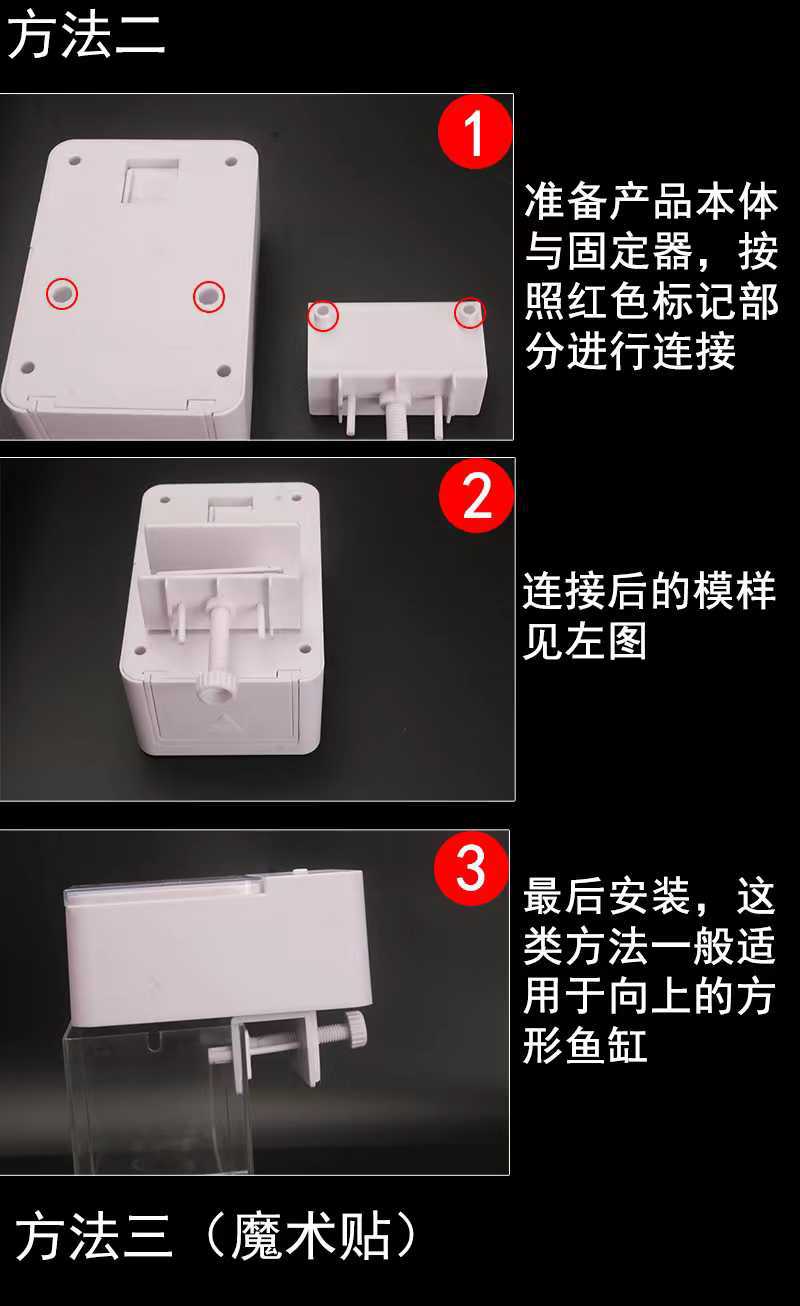 方法二

1

准备产品本体与固定器，按照红色标记部分进行连接

2

连接后的模样见左图

3

最后安装，这类方法一般适用于向上的方形鱼缸

方法三（魔术贴）