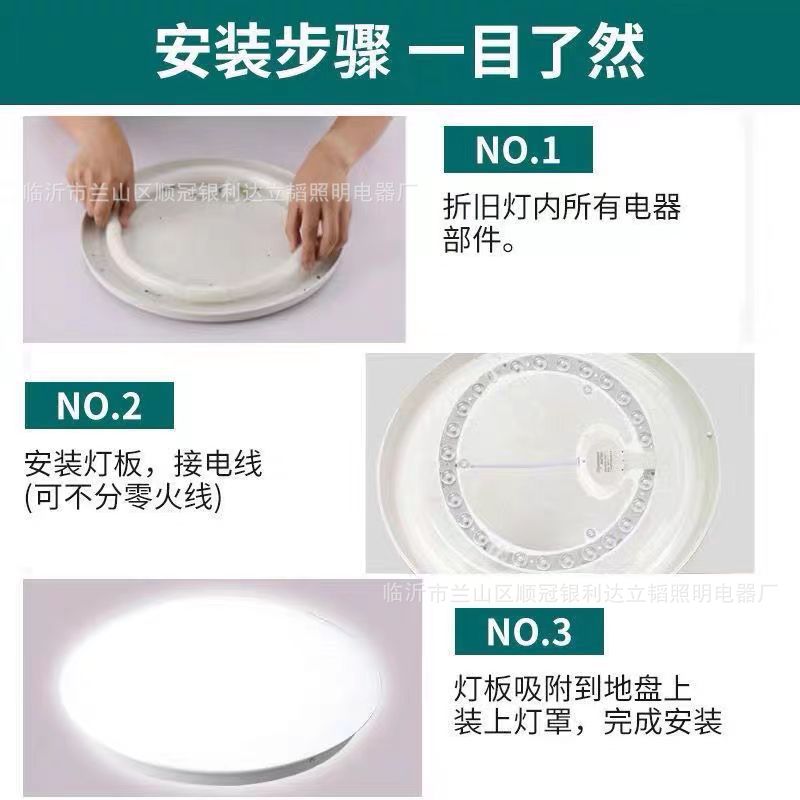 安装步骤 一目了然

临沂市兰山区顺冠银利达立韬照明电器厂

NO.1

折旧灯内所有电器部件。

NO.2

安装灯板，接电线
(可不分零火线)

临沂市兰山区顺冠银利达立韬照明电器厂

NO.3

灯板吸附到地盘上
装上灯罩，完成安装