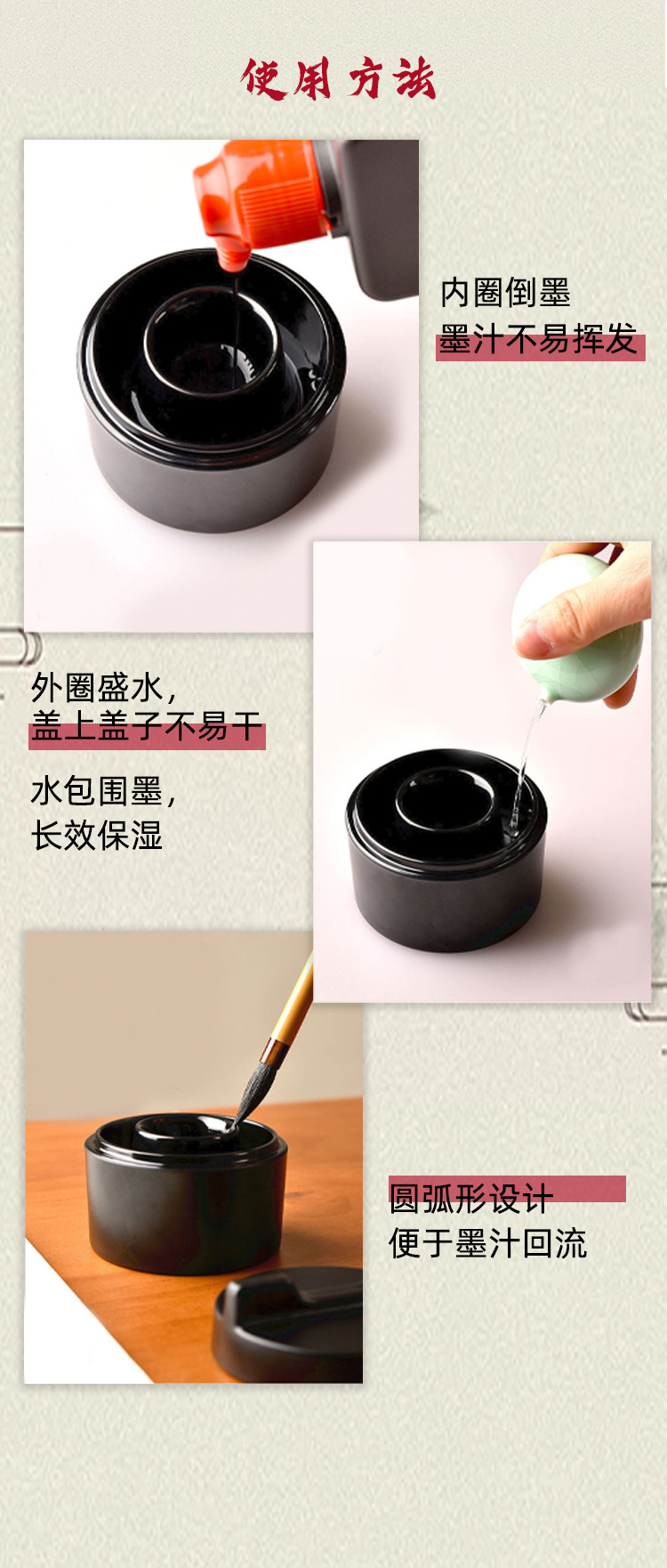 使用方法

内圈倒墨
墨汁不易挥发

外圈盛水，
盖上盖子不易干

水包围墨，
长效保湿

圆弧形设计
便于墨汁回流