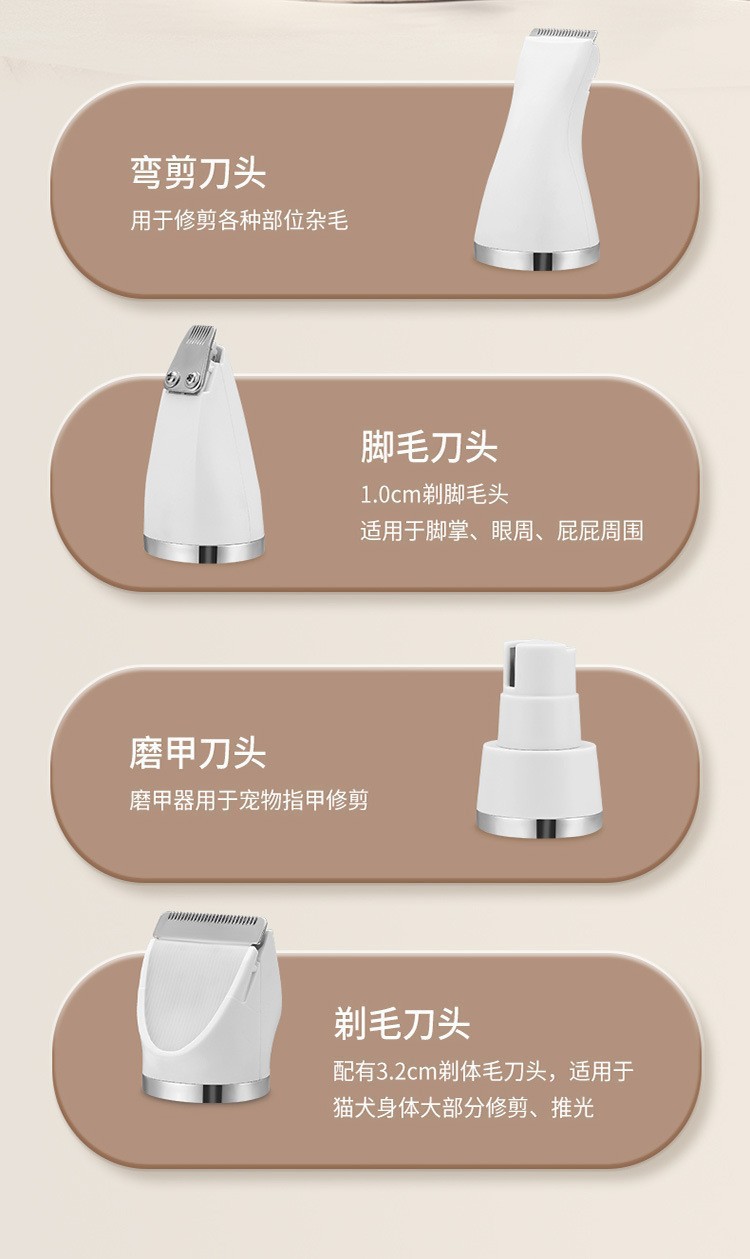 弯剪刀头
用于修剪各种部位杂毛

脚毛刀头
1.0cm剃脚毛头
适用于脚掌、眼周、屁屁周围

磨甲刀头
磨甲器用于宠物指甲修剪

剃毛刀头
配有3.2cm剃体毛刀头，适用于猫犬身体大部分修剪、推光