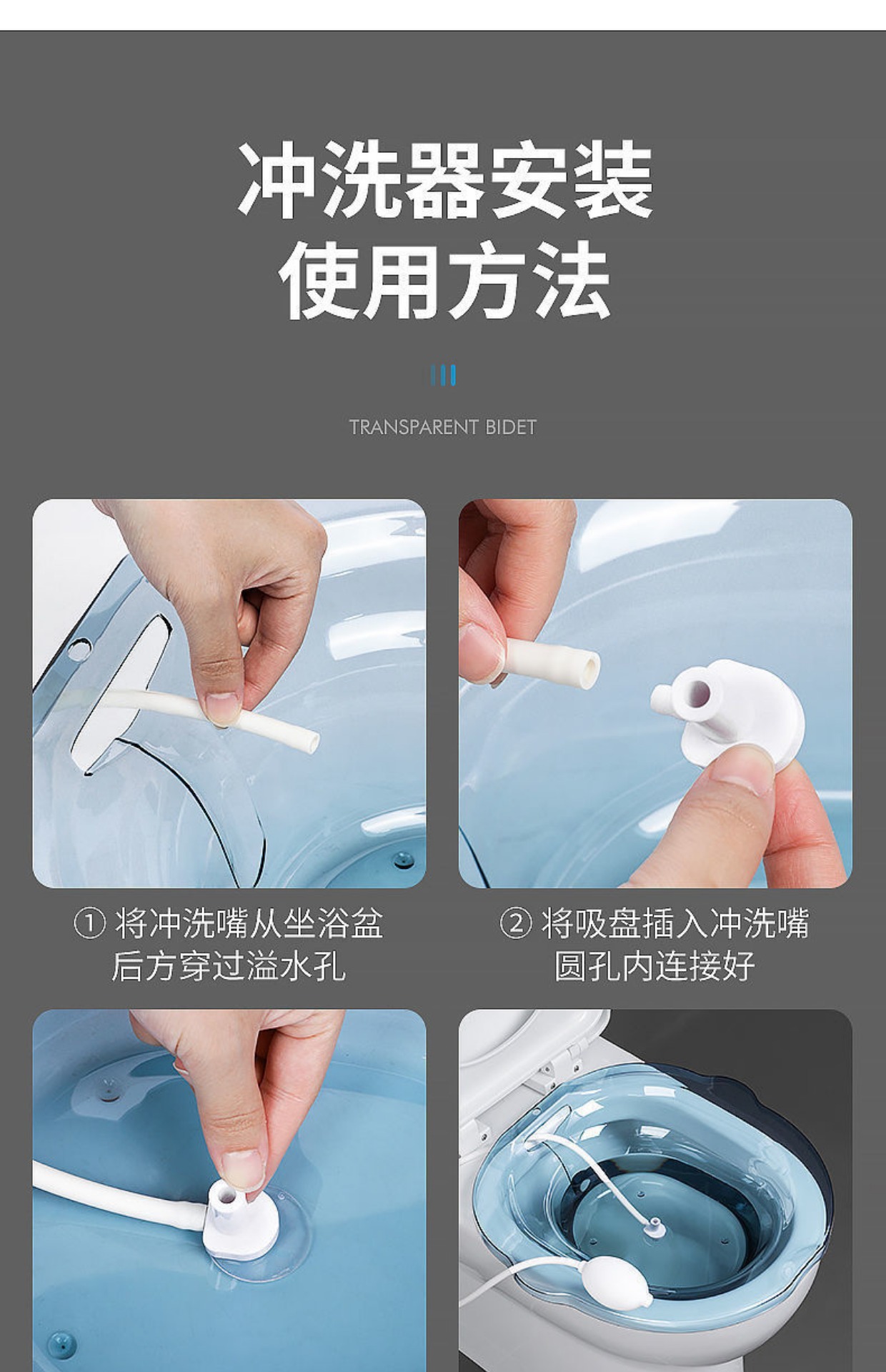 冲洗器安装
使用方法

TRANSPARENT BIDET

① 将冲洗嘴从坐浴盆后方穿过溢水孔

② 将吸盘插入冲洗嘴圆孔内连接好