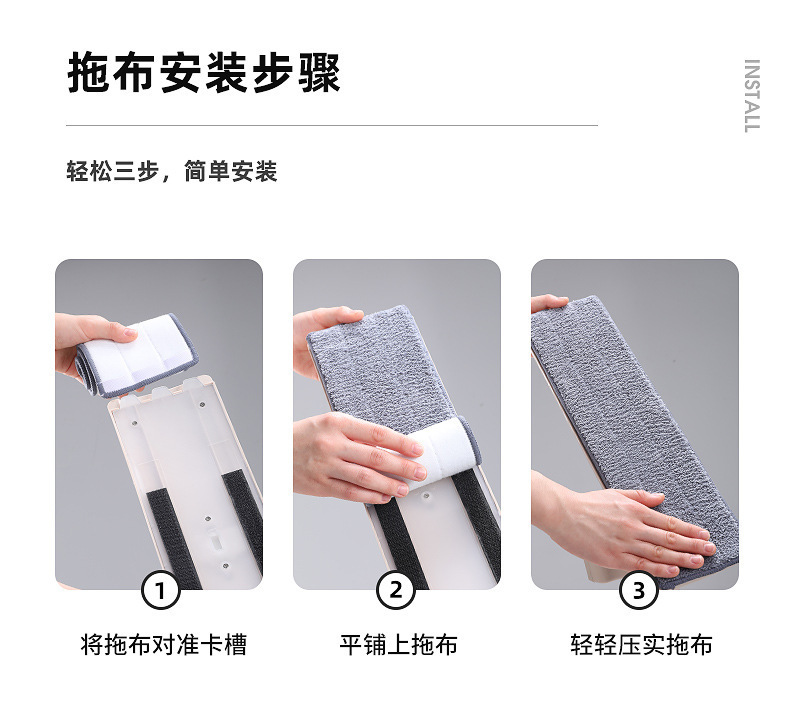 拖布安装步骤

INSTALL

轻松三步，简单安装

1
将拖布对准卡槽

2
平铺上拖布

3
轻轻压实拖布