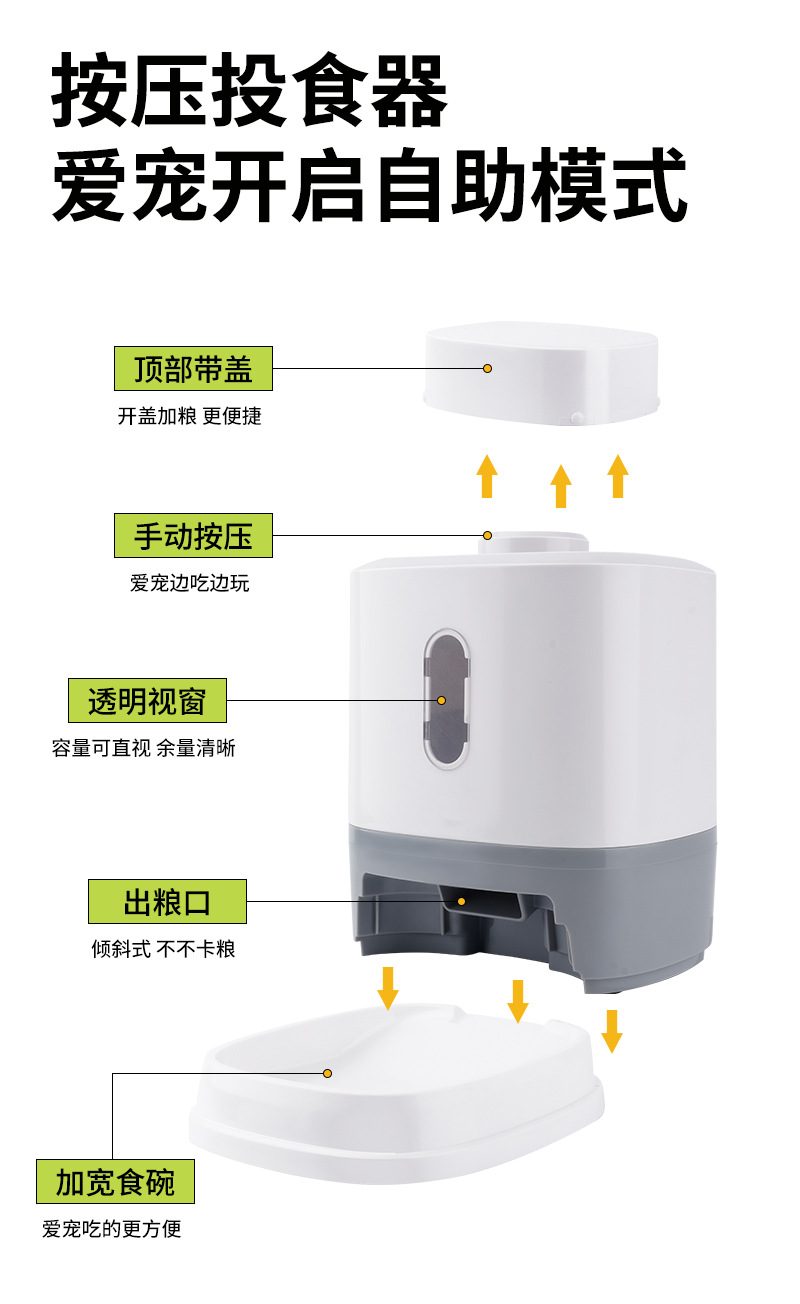 按压投食器
爱宠开启自助模式

顶部带盖
开盖加粮 更便捷

手动按压
爱宠边吃边玩

透明视窗
容量可直视 余量清晰

出粮口
倾斜式 不不卡粮

加宽食碗
爱宠吃的更方便