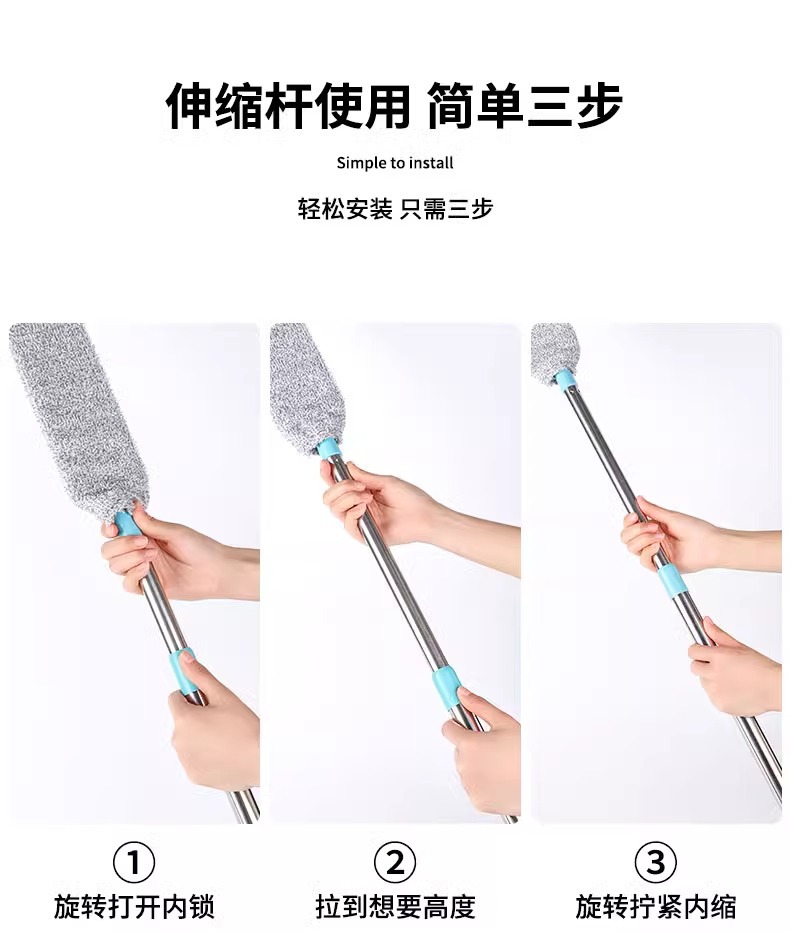 伸缩杆使用 简单三步

Simple to install

轻松安装 只需三步

①
旋转打开内锁

②
拉到想要高度

③
旋转拧紧内缩