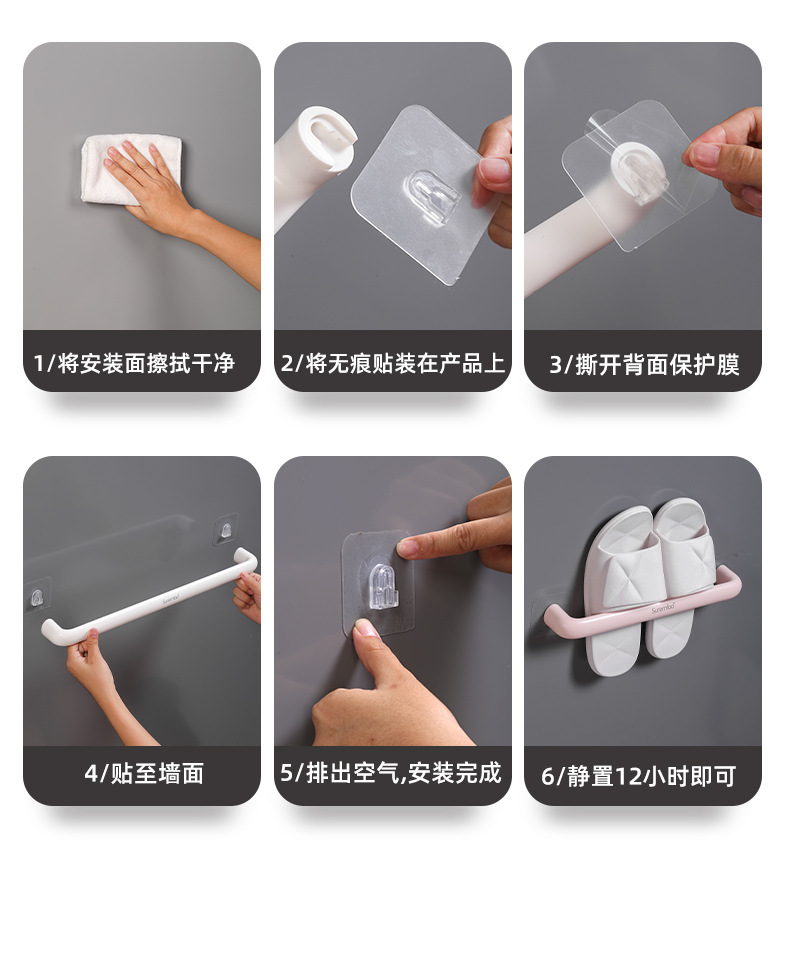 1/将安装面擦拭干净

2/将无痕贴装在产品上

3/撕开背面保护膜

4/贴至墙面

5/排出空气,安装完成

6/静置12小时即可